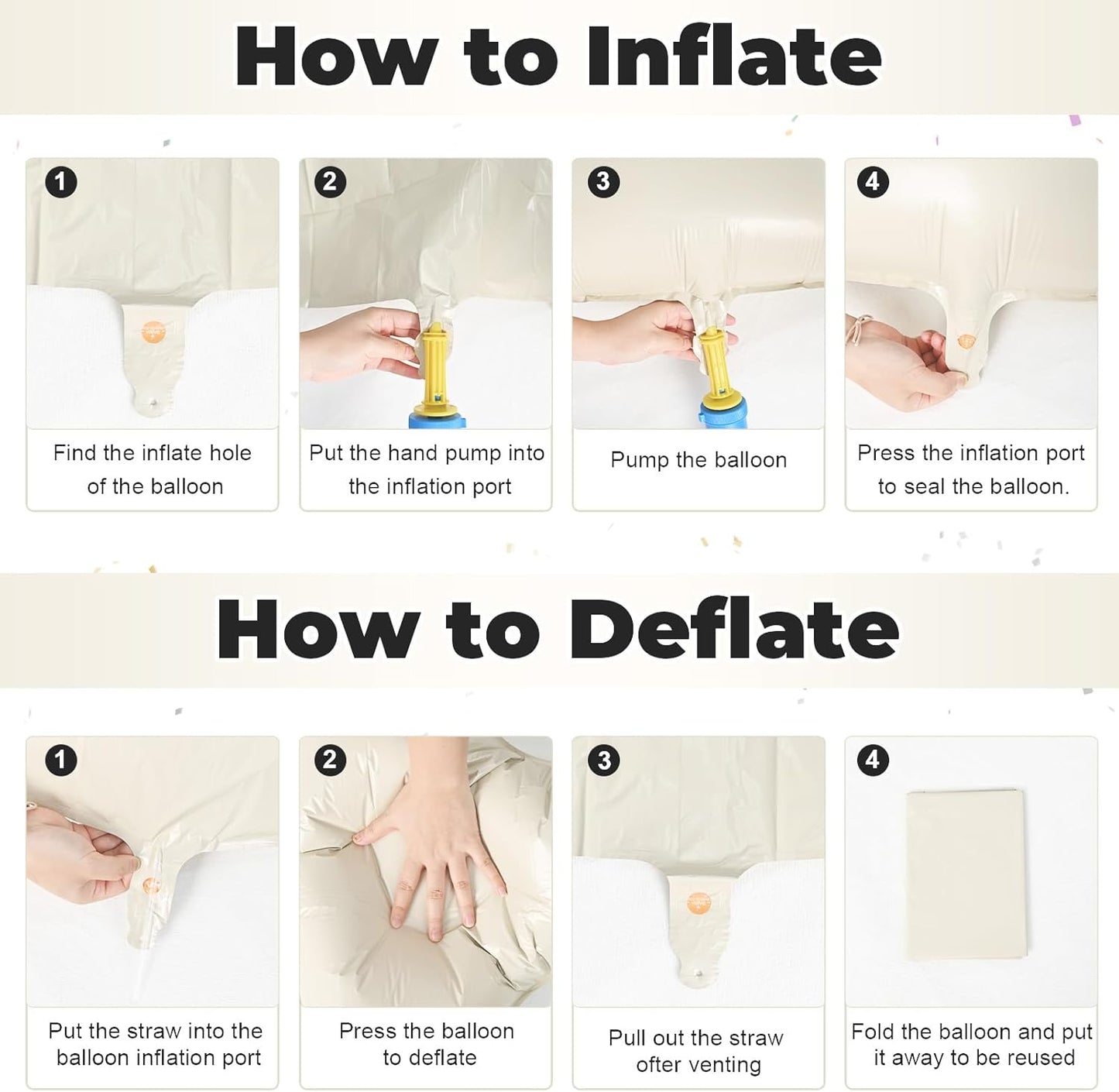 How to Inflate

1
Find the inflate hole of the balloon

2
Put the hand pump into the inflation port

3
Pump the balloon

4
Press the inflation port to seal the balloon.

How to Deflate

1
Put the straw into the balloon inflation port

2
Press the balloon to deflate

3
Pull out the straw ofter venting

4
Fold the balloon and put it away to be reused