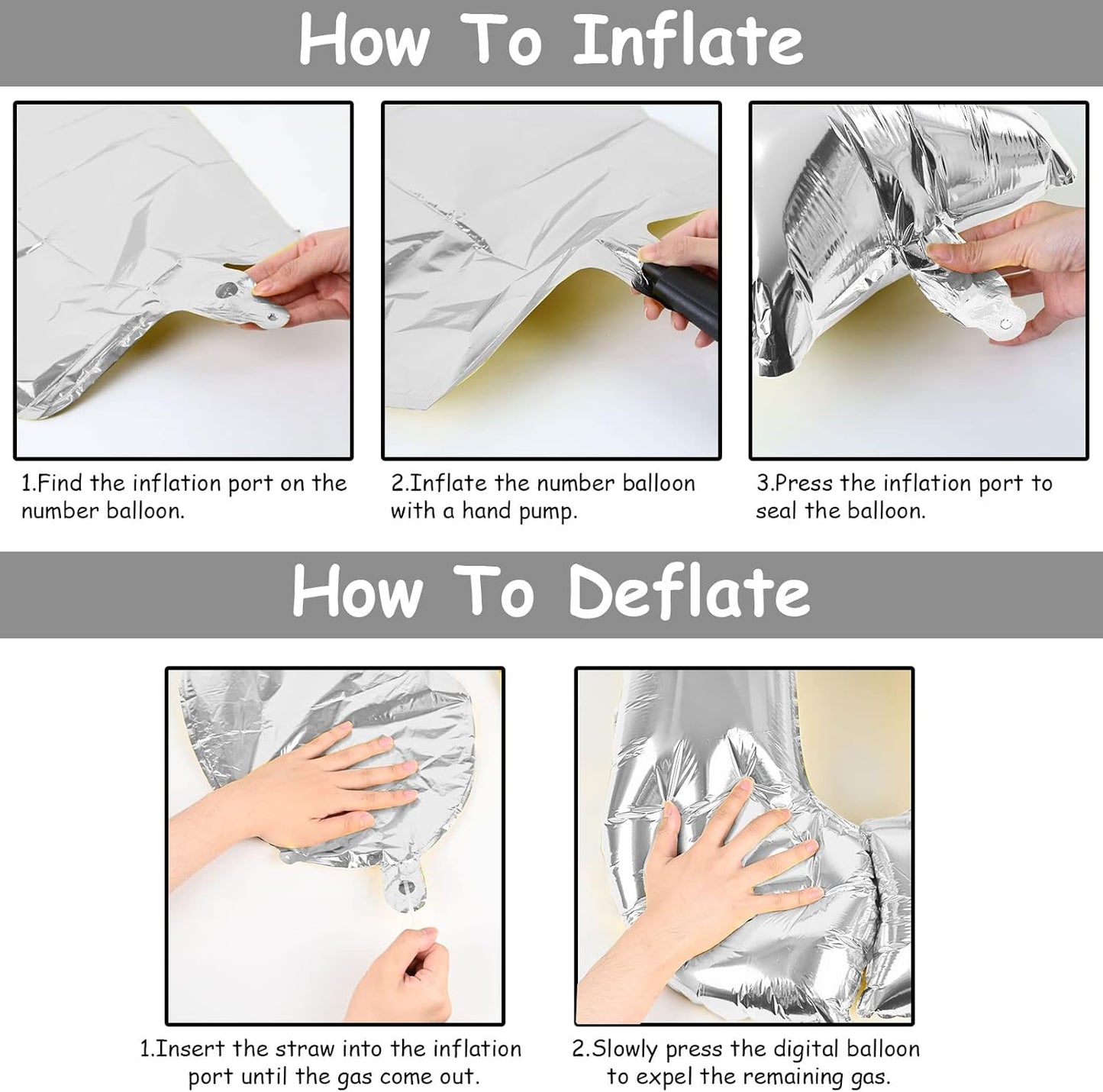 How To Inflate

1.Find the inflation port on the number balloon.

2.Inflate the number balloon with a hand pump.

3.Press the inflation port to seal the balloon.

How To Deflate

1.Insert the straw into the inflation port until the gas come out.

2.Slowly press the digital balloon to expel the remaining gas.