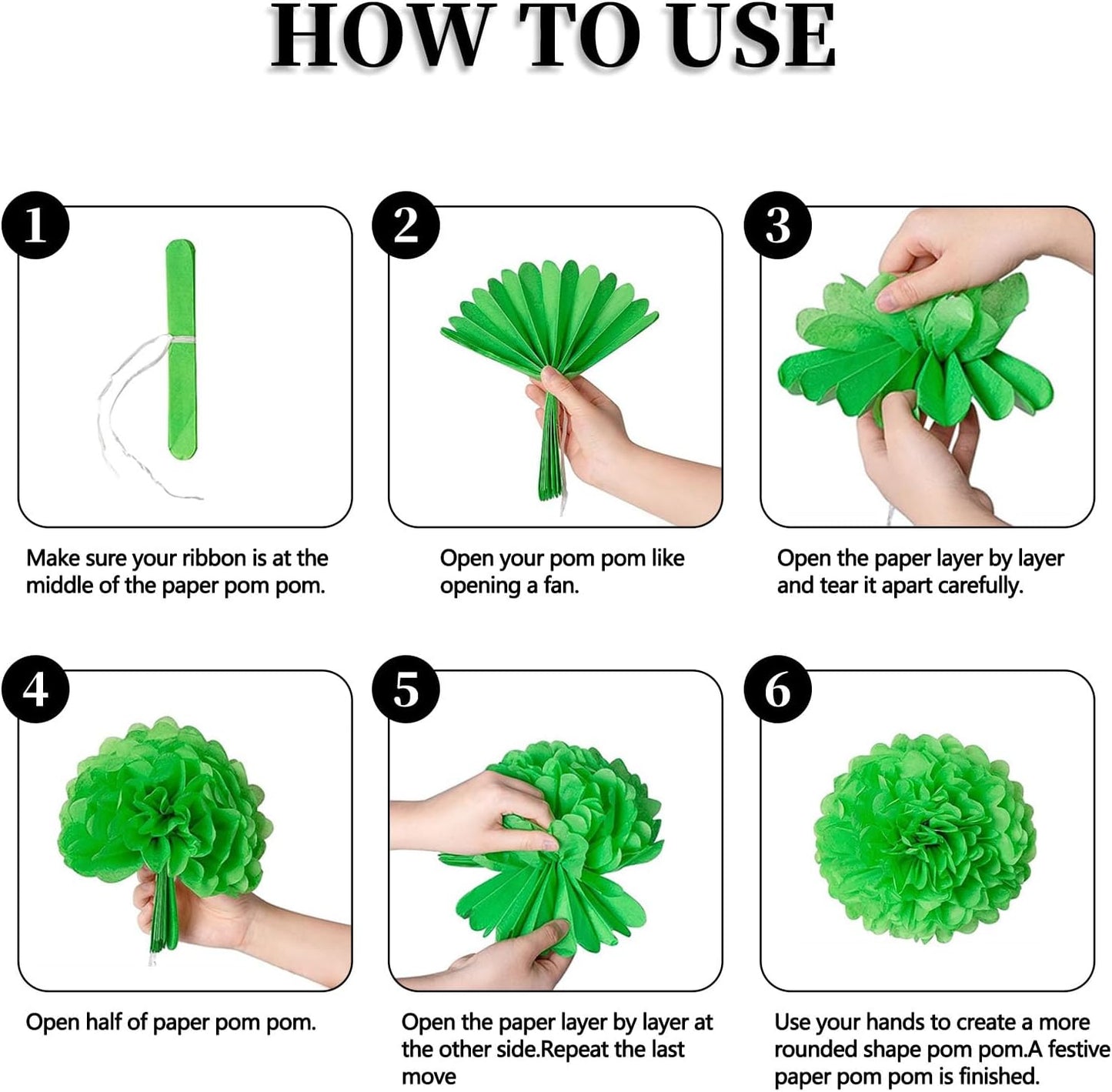 HOW TO USE

1

Make sure your ribbon is at the middle of the paper pom pom.

2

Open your pom pom like opening a fan.

3

Open the paper layer by layer and tear it apart carefully.

4

Open half of paper pom pom.

5

Open the paper layer by layer at the other side.Repeat the last move

6

Use your hands to create a more rounded shape pom pom.A festive paper pom pom is finished.