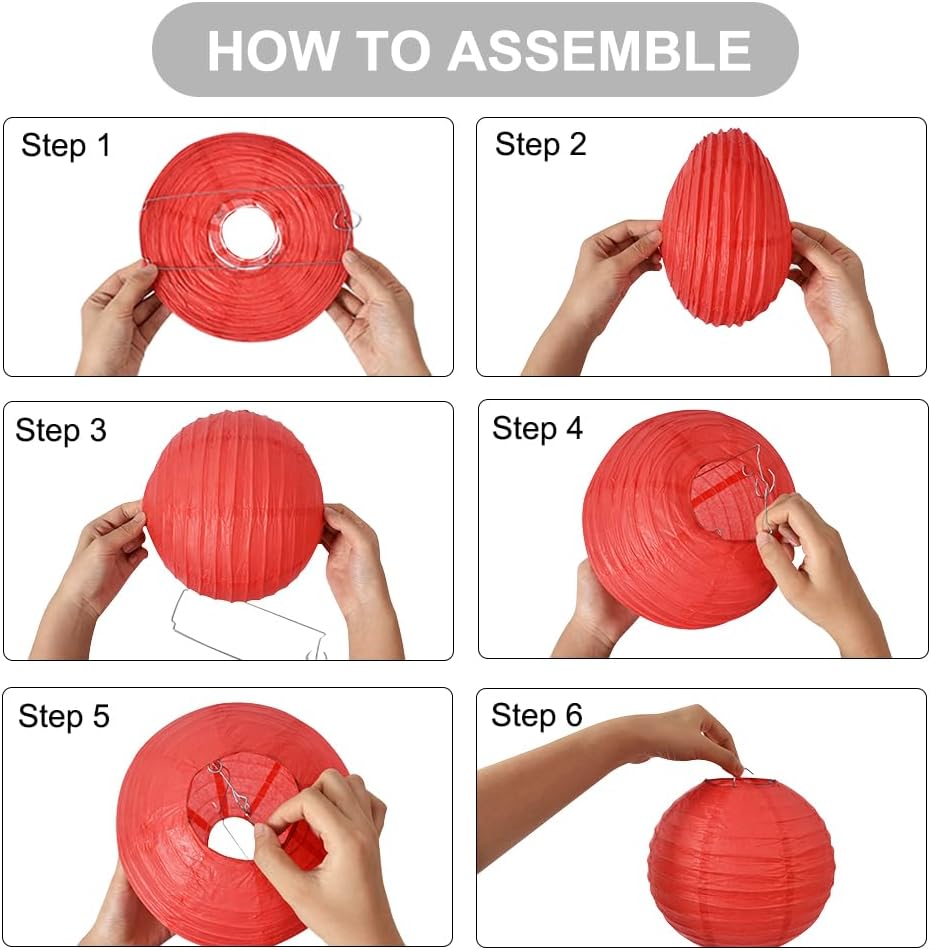 HOW TO ASSEMBLE

Step 1

Step 2

Step 3

Step 4

Step 5

Step 6