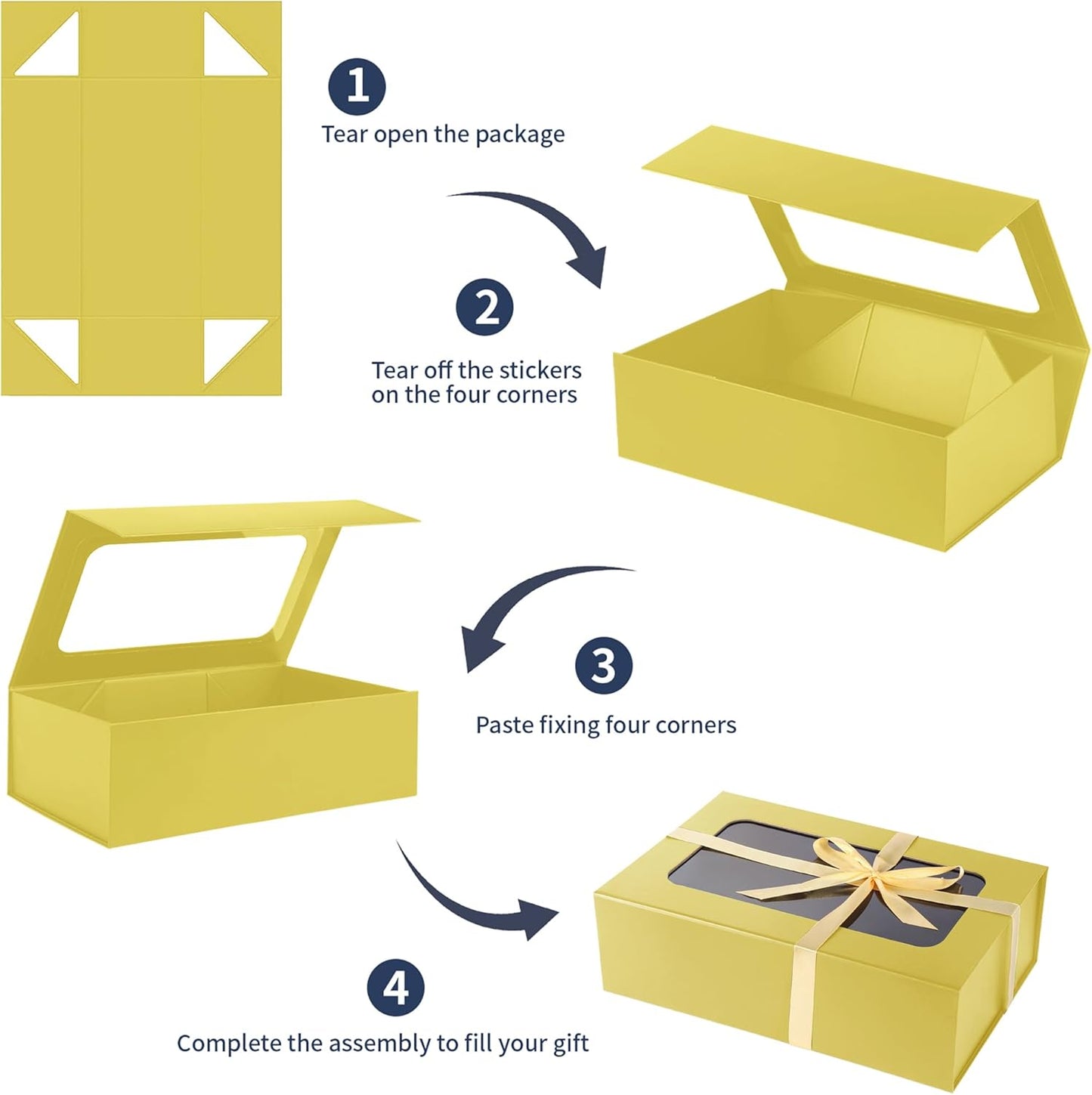 1
Tear open the package

2
Tear off the stickers on the four corners

3
Paste fixing four corners

4
Complete the assembly to fill your gift