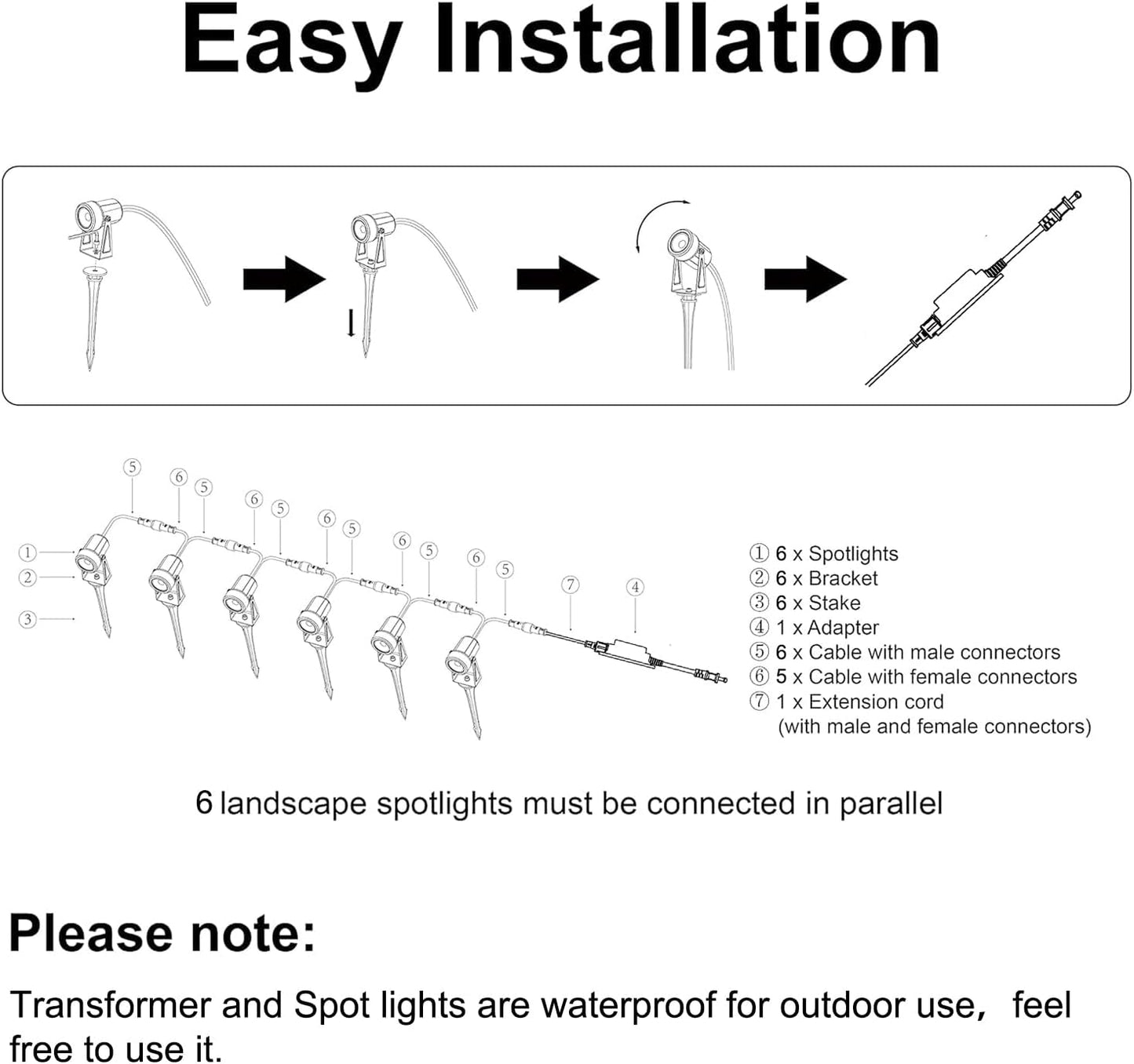 Easy Installation

⑤ ⑥ ⑤ ⑥ ⑤ ⑥ ⑤ ⑥ ⑤ ⑥ ⑤ ⑦ ④
①
②
③

① 6 x Spotlights
② 6 x Bracket
③ 6 x Stake
④ 1 x Adapter
⑤ 6 x Cable with male connectors
⑥ 5 x Cable with female connectors
⑦ 1 x Extension cord (with male and female connectors)

6 landscape spotlights must be connected in parallel

Please note:

Transformer and Spot lights are waterproof for outdoor use, feel free to use it.