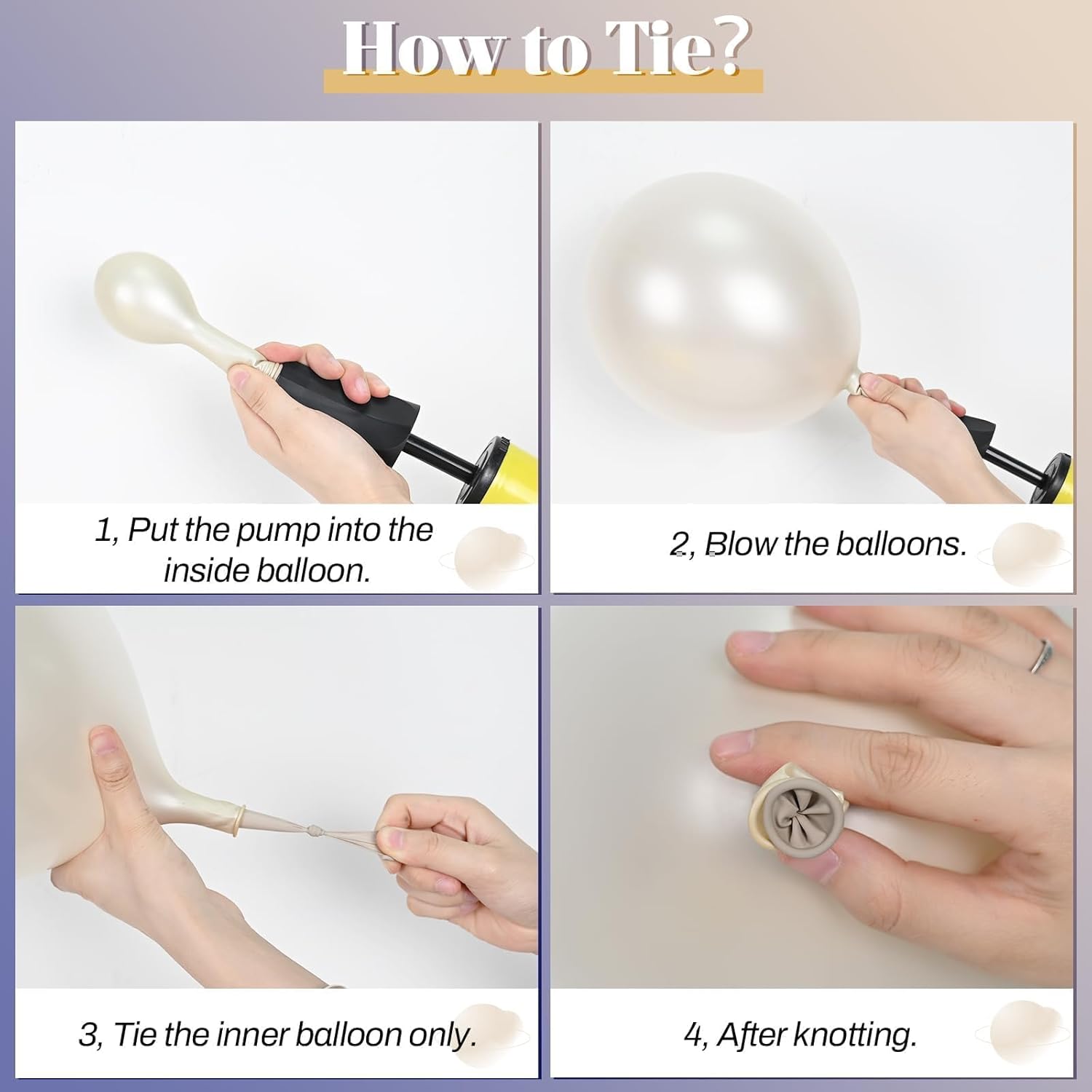 How to Tie?

1, Put the pump into the inside balloon.

2, Blow the balloons.

3, Tie the inner balloon only.

4, After knotting.