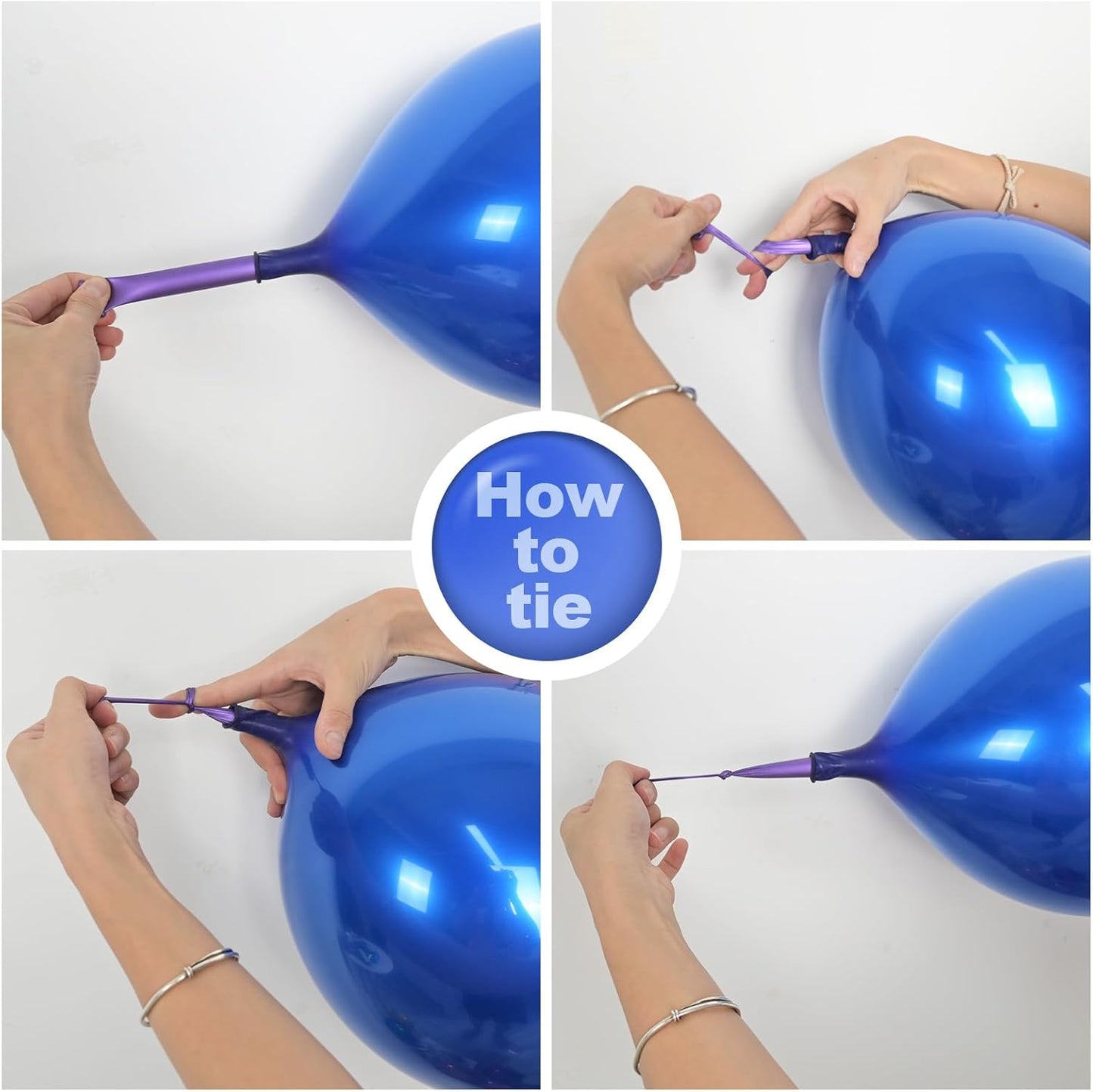 How to tie