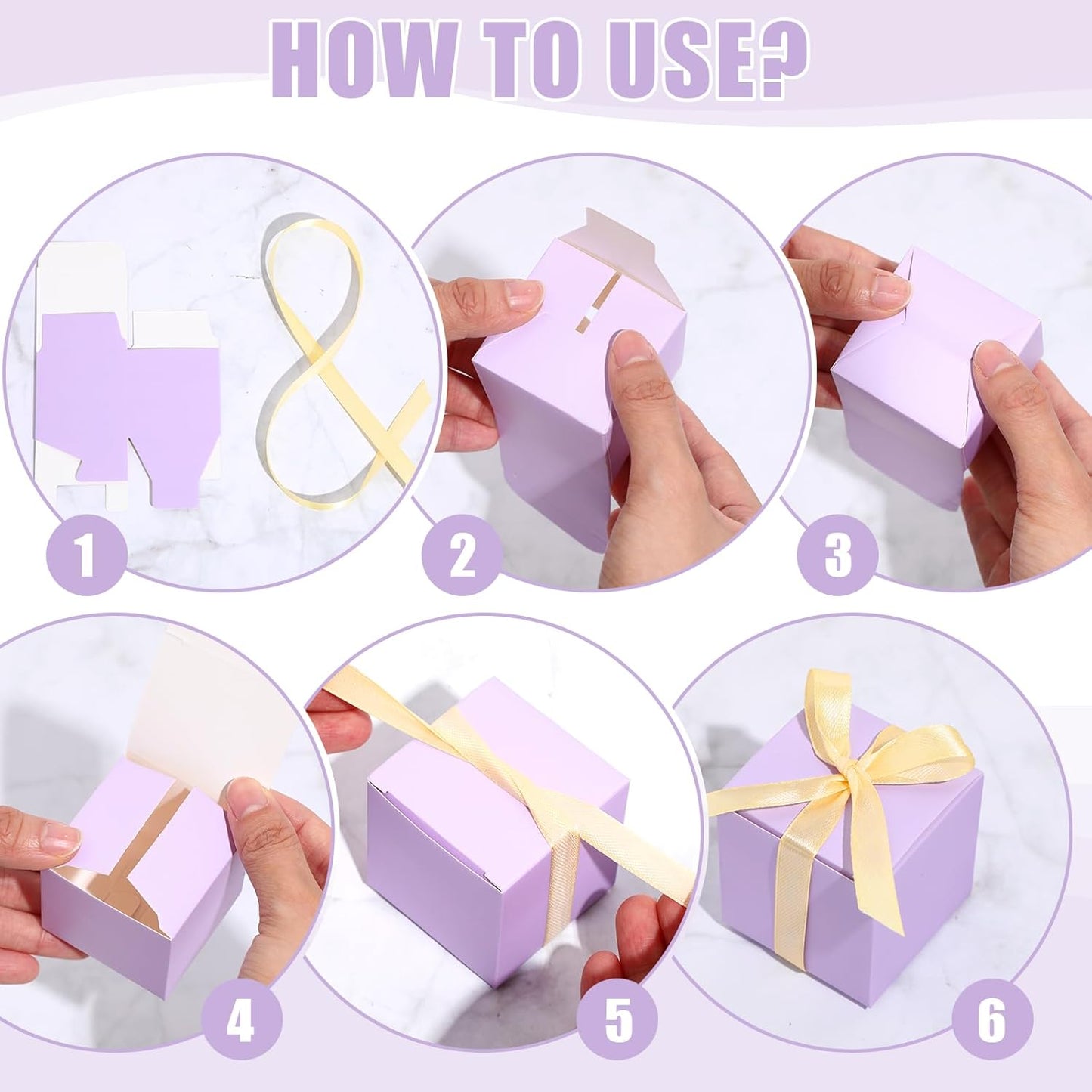 HOW TO USE?

1

2

3

4

5

6