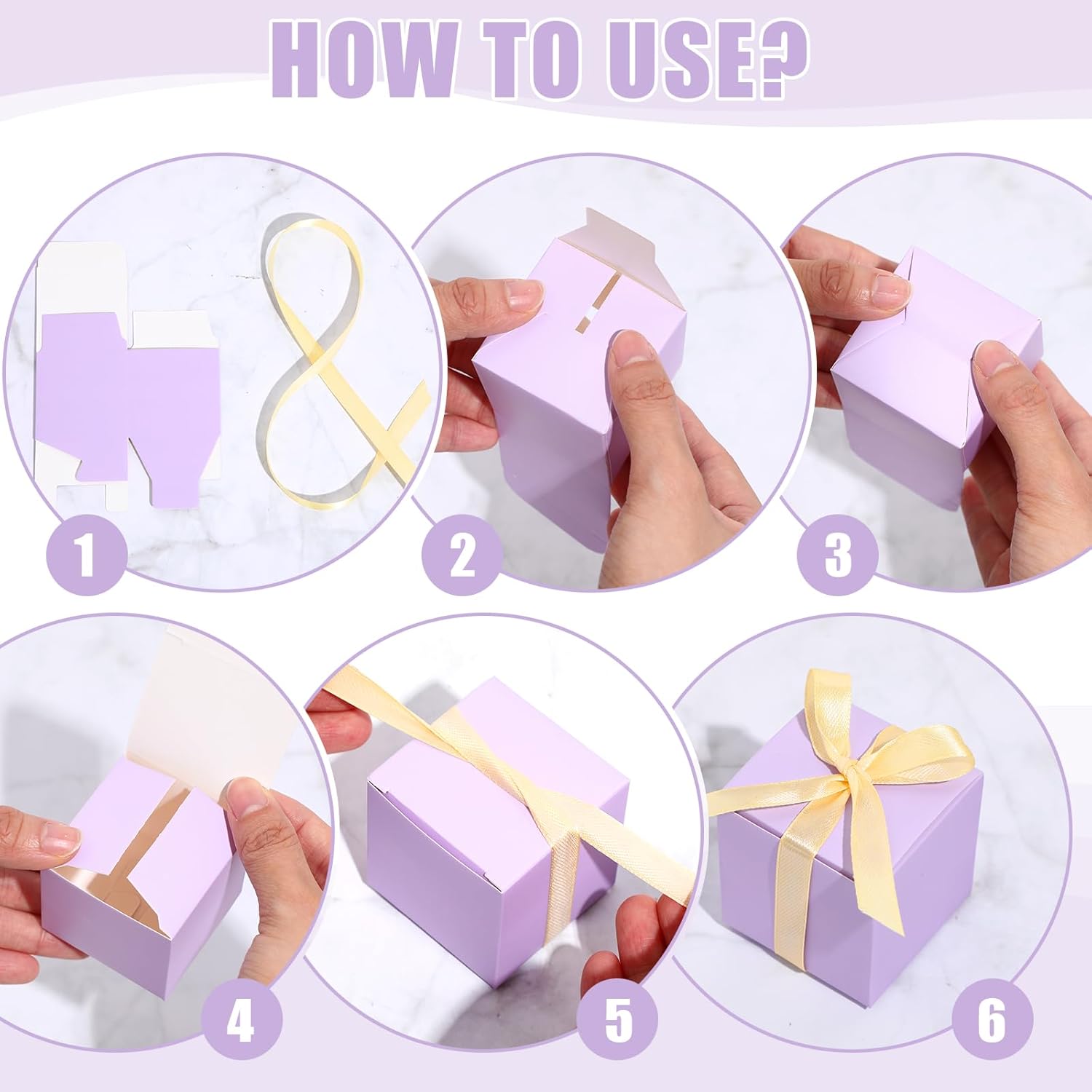 HOW TO USE?

1

2

3

4

5

6