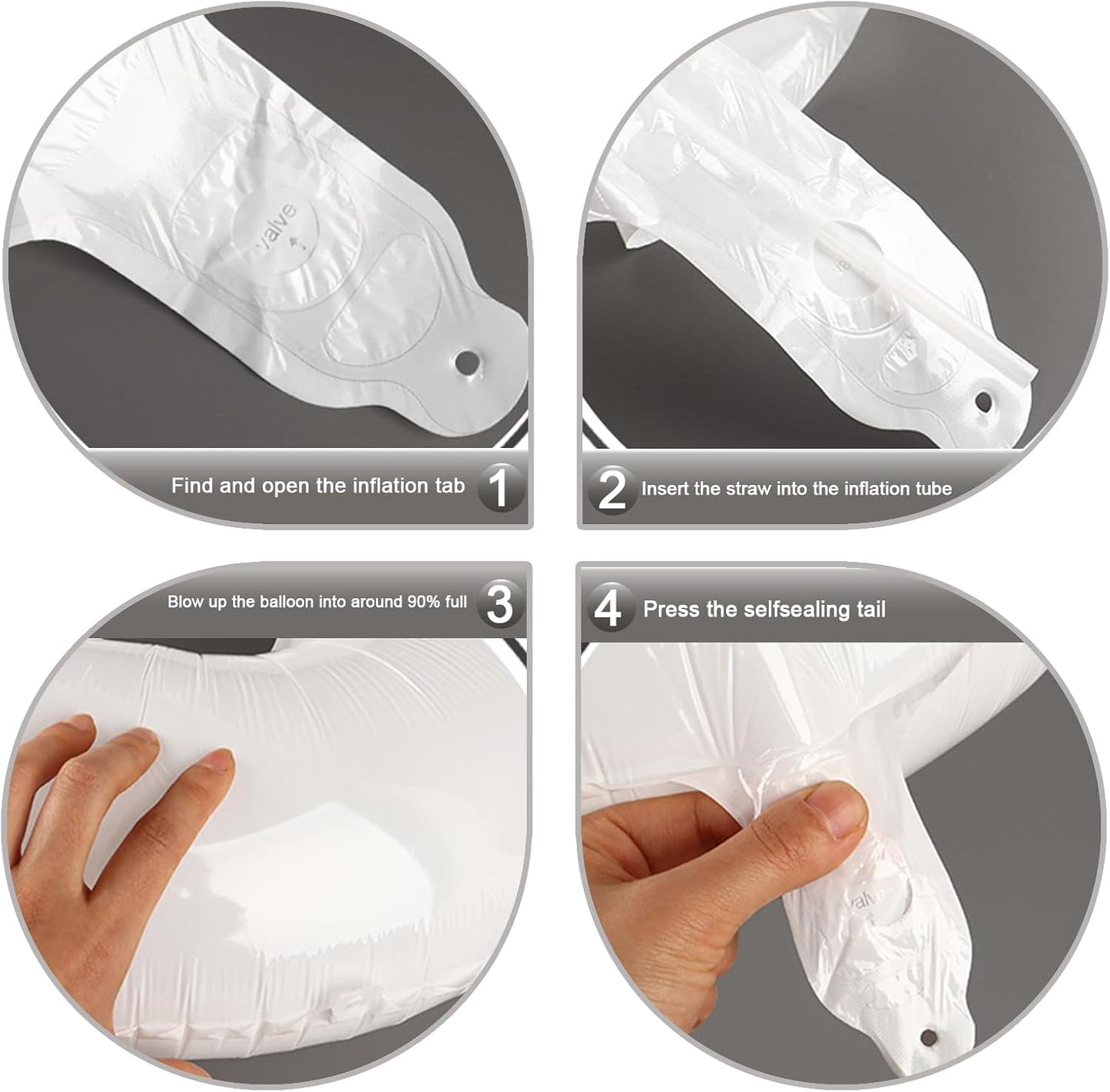 valve

Find and open the inflation tab 1

2 Insert the straw into the inflation tube

Blow up the balloon into around 90% full 3

4 Press the selfsealing tail

valve