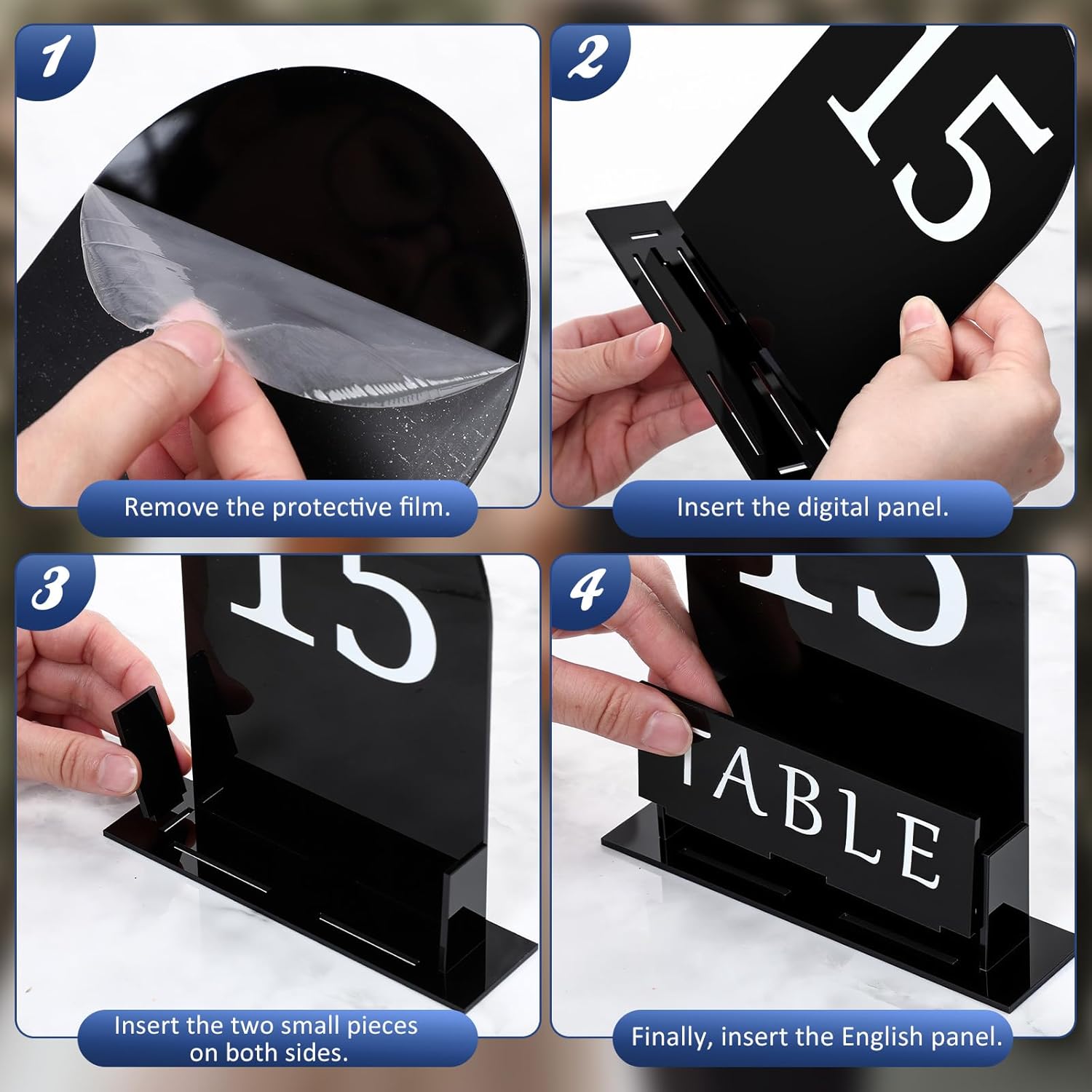 1
Remove the protective film.

2
15
Insert the digital panel.

3
15
Insert the two small pieces on both sides.

4
15
TABLE
Finally, insert the English panel.