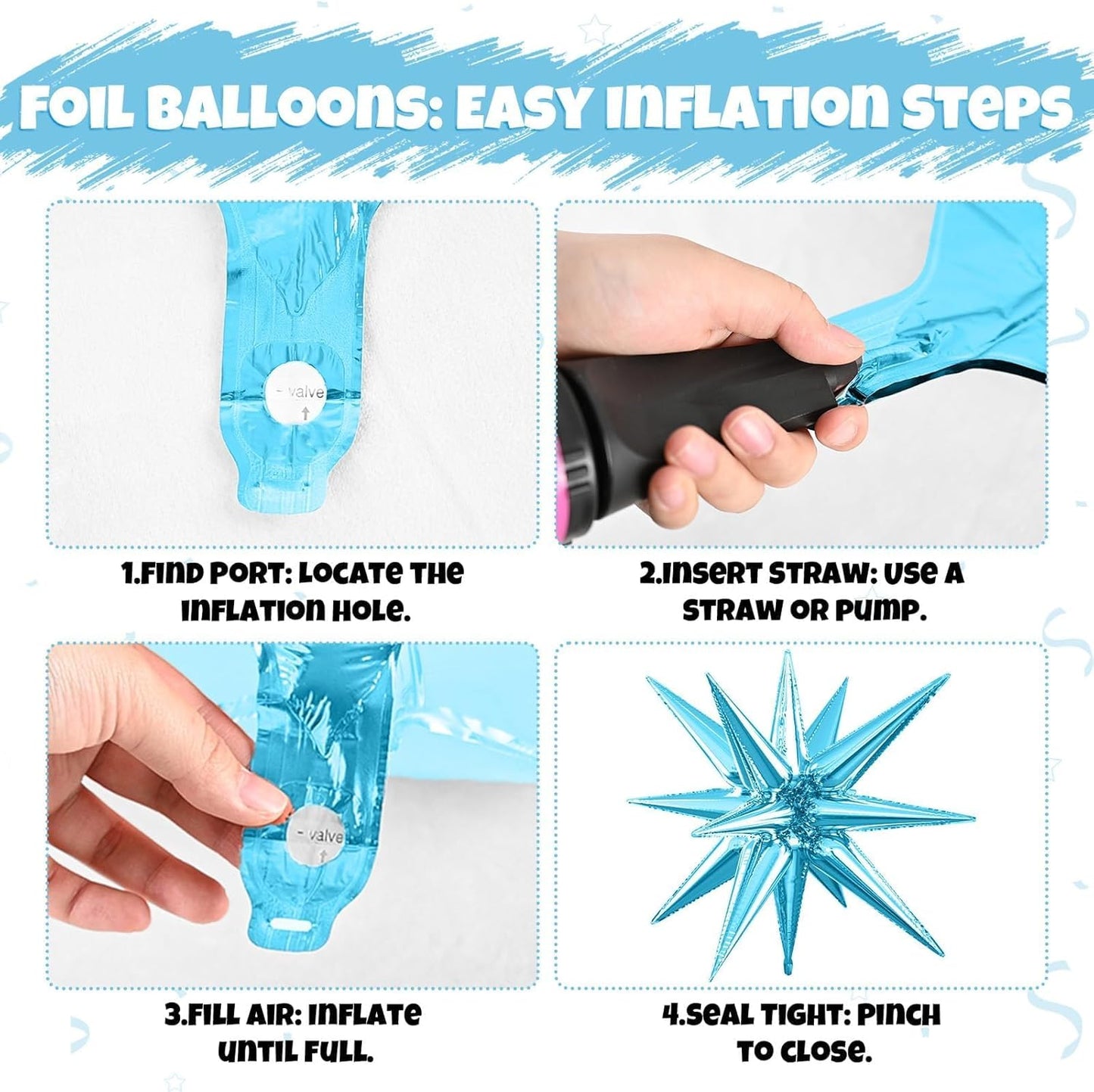 FOIL BALLOONS: EASY INFLATION STEPS

valve

1.FIND PORT: LOCATE THE INFLATION HOLE.

2.INSERT STRAW: USE A STRAW OR PUMP.

valve

3.FILL AIR: INFLATE UNTIL FULL.

4.SEAL TIGHT: PINCH TO CLOSE.