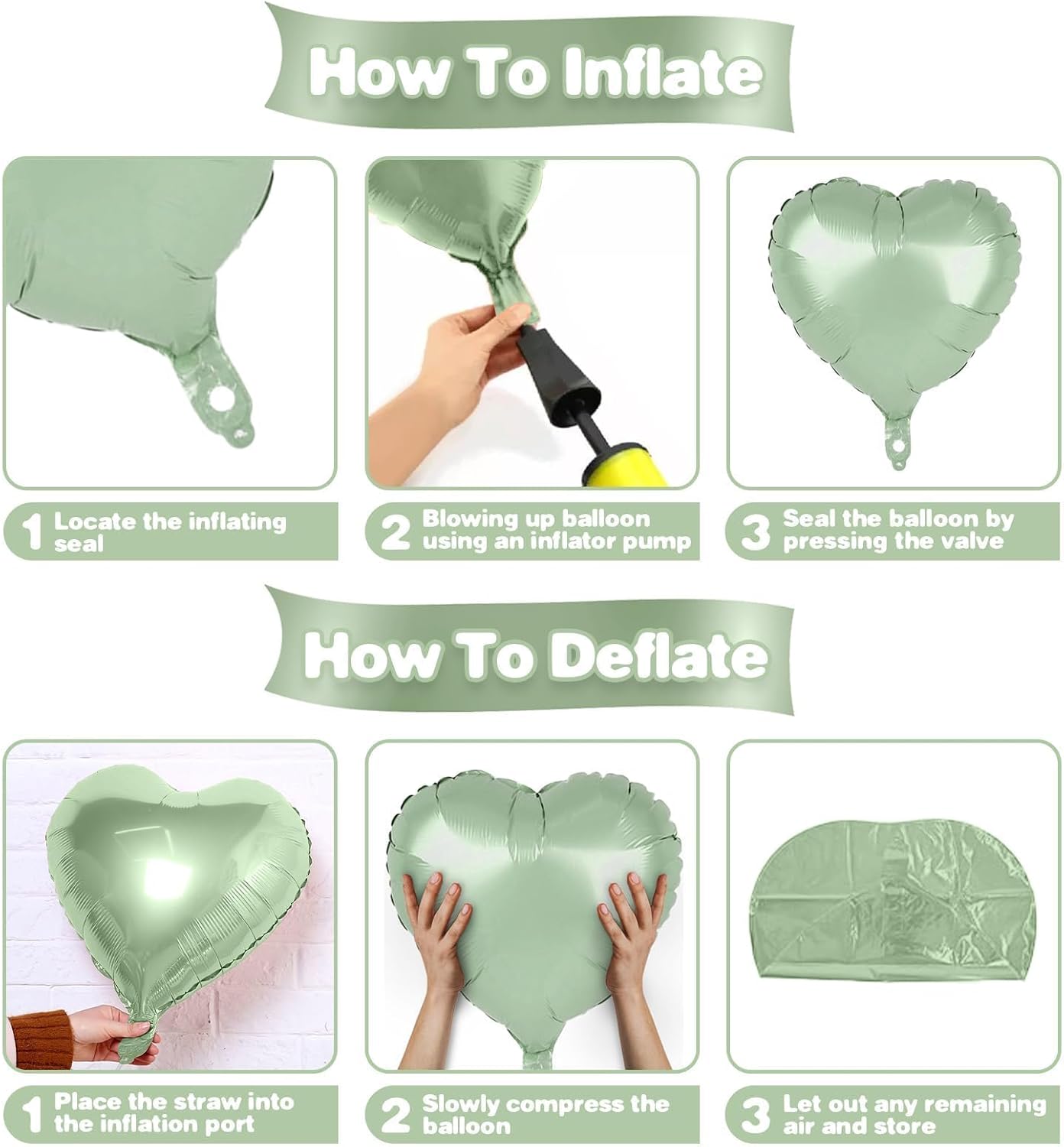 How To Inflate

1 Locate the inflating seal

2 Blowing up balloon using an inflator pump

3 Seal the balloon by pressing the valve

How To Deflate

1 Place the straw into the inflation port

2 Slowly compress the balloon

3 Let out any remaining air and store