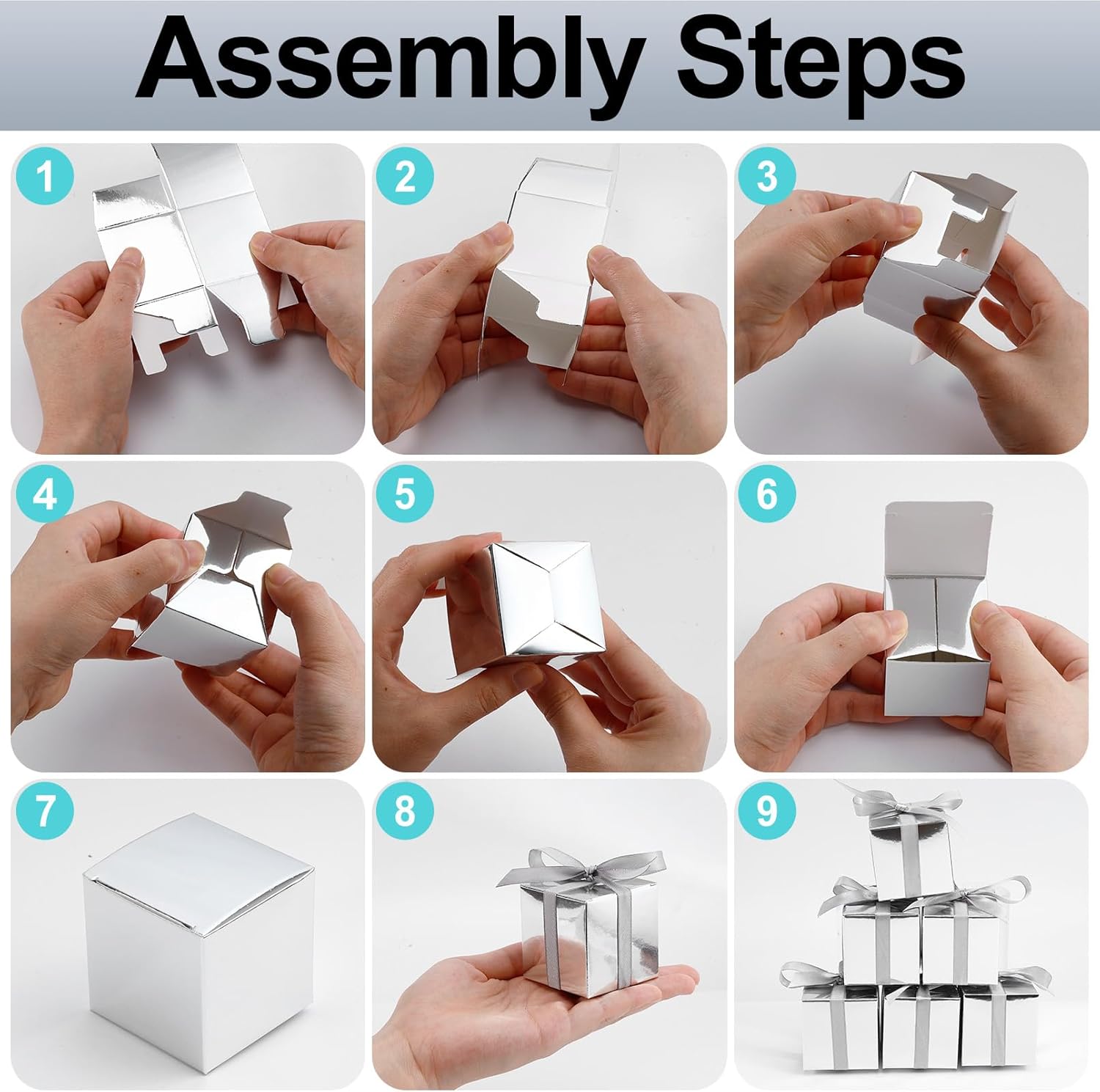 Assembly Steps

1

2

3

4

5

6

7

8

9