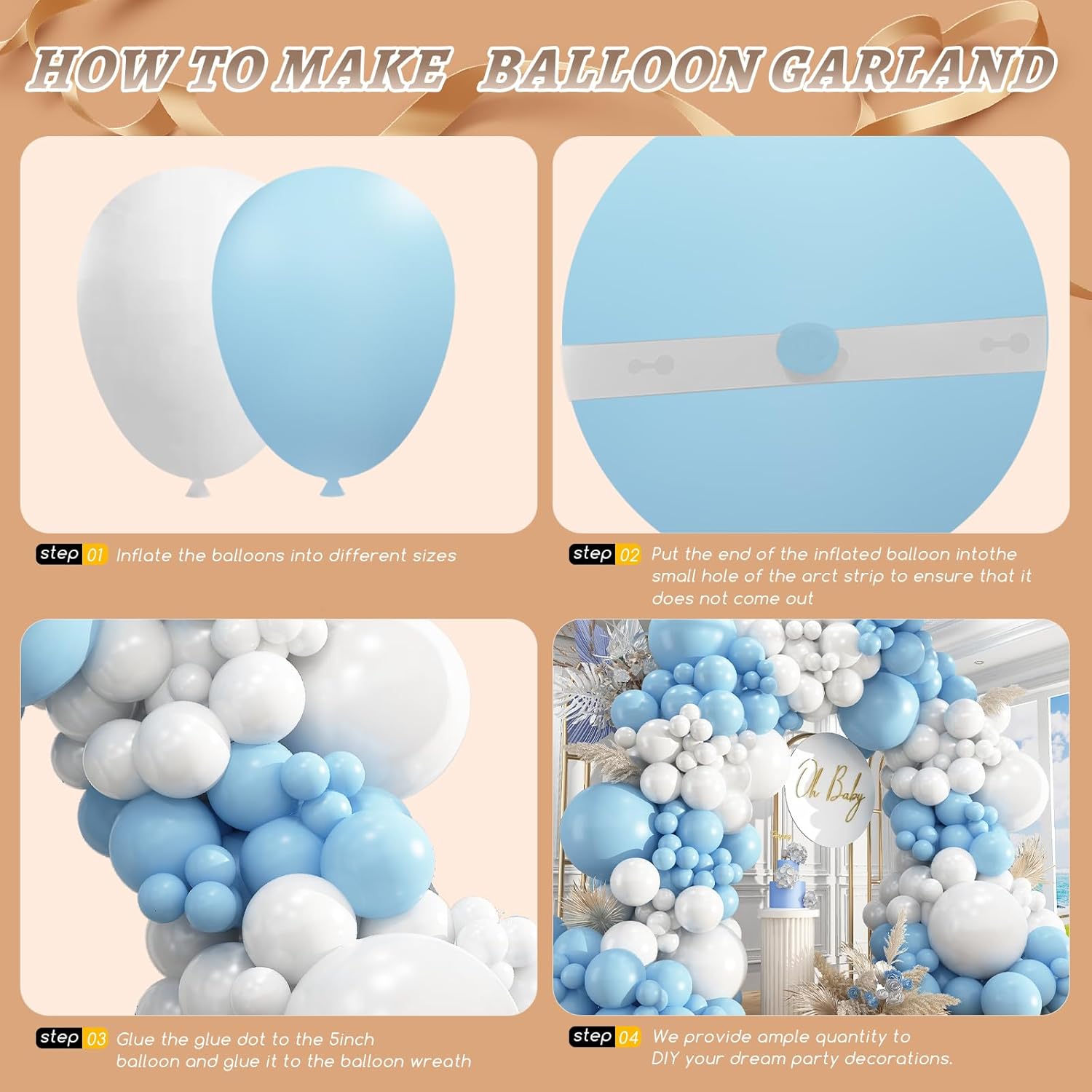 HOW TO MAKE BALLOON GARLAND

step 01 Inflate the balloons into different sizes

step 02 Put the end of the inflated balloon intothe small hole of the arct strip to ensure that it does not come out

Oh Baby

step 03 Glue the glue dot to the 5inch balloon and glue it to the balloon wreath

step 04 We provide ample quantity to DIY your dream party decorations.