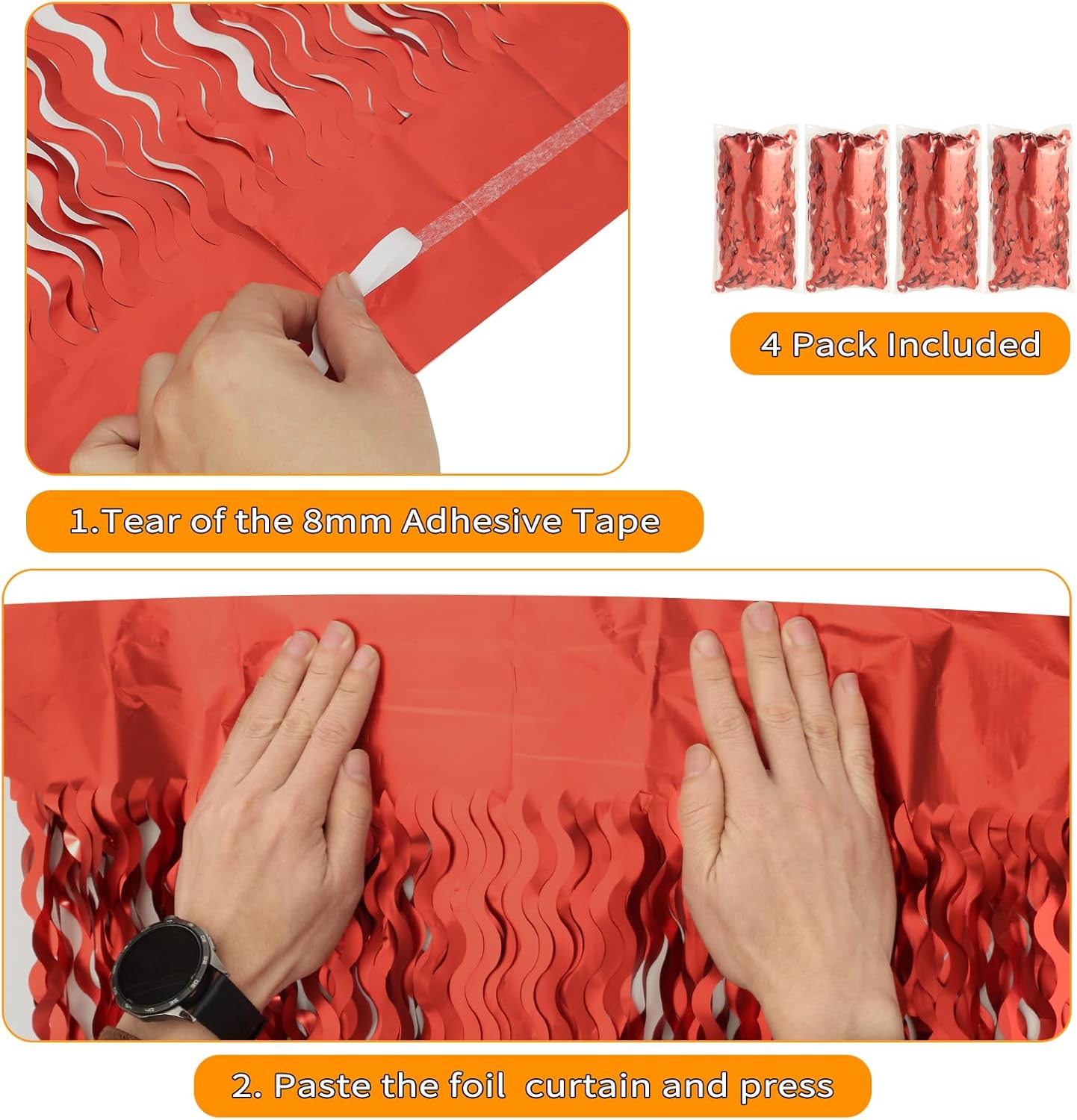 4 Pack Included

1.Tear of the 8mm Adhesive Tape

2. Paste the foil  curtain and press