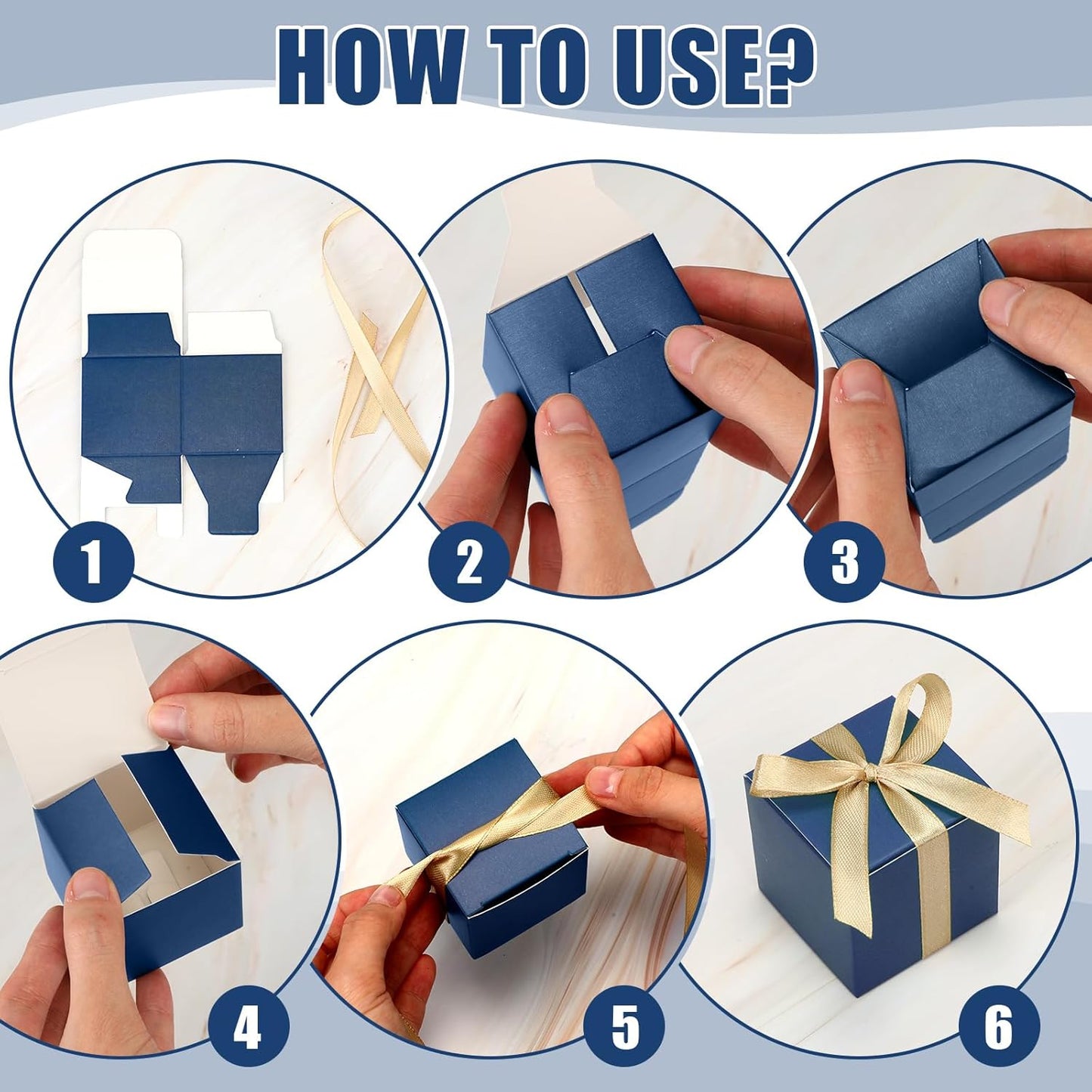 HOW TO USE?

1

2

3

4

5

6