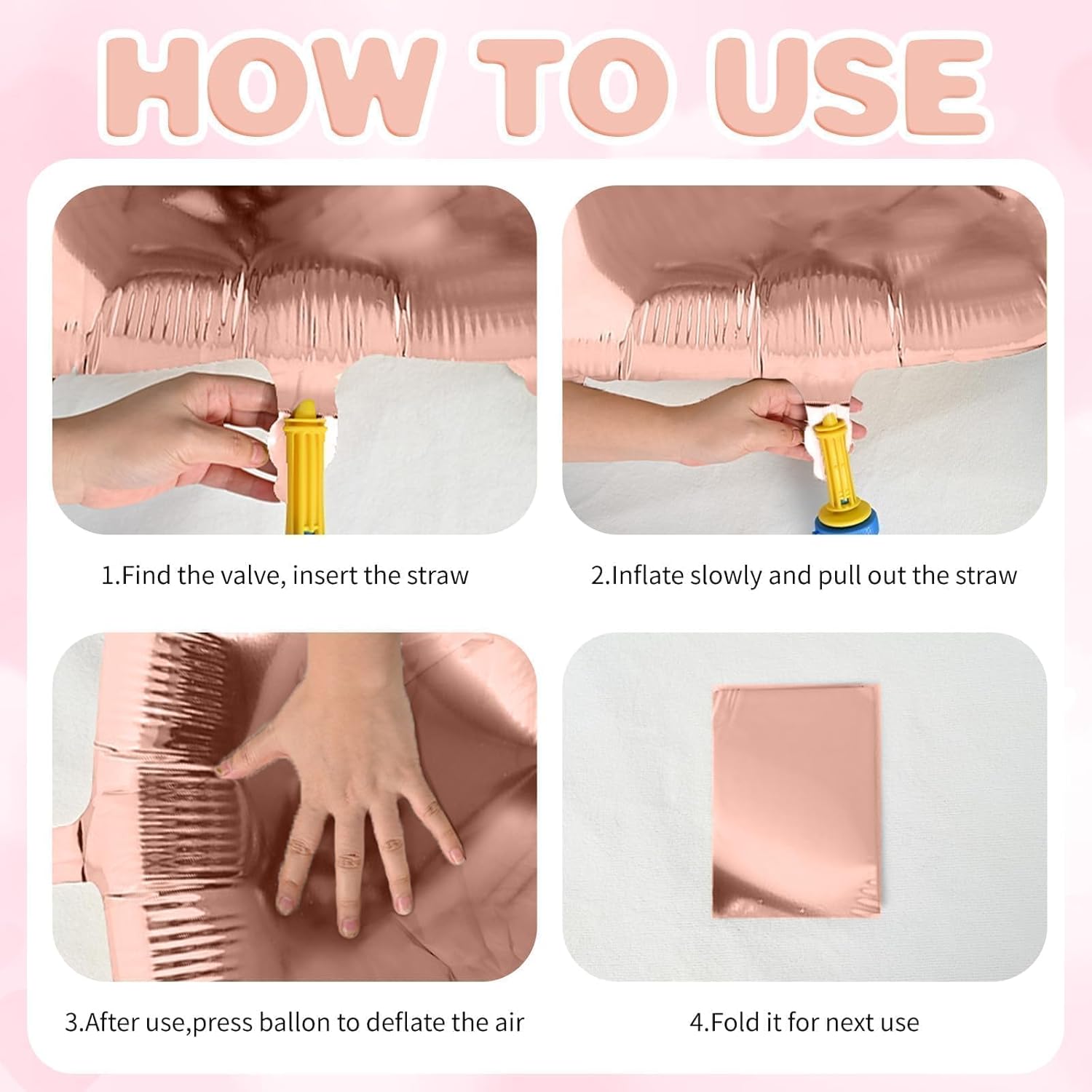 HOW TO USE

1.Find the valve, insert the straw

2.Inflate slowly and pull out the straw

3.After use,press ballon to deflate the air

4.Fold it for next use