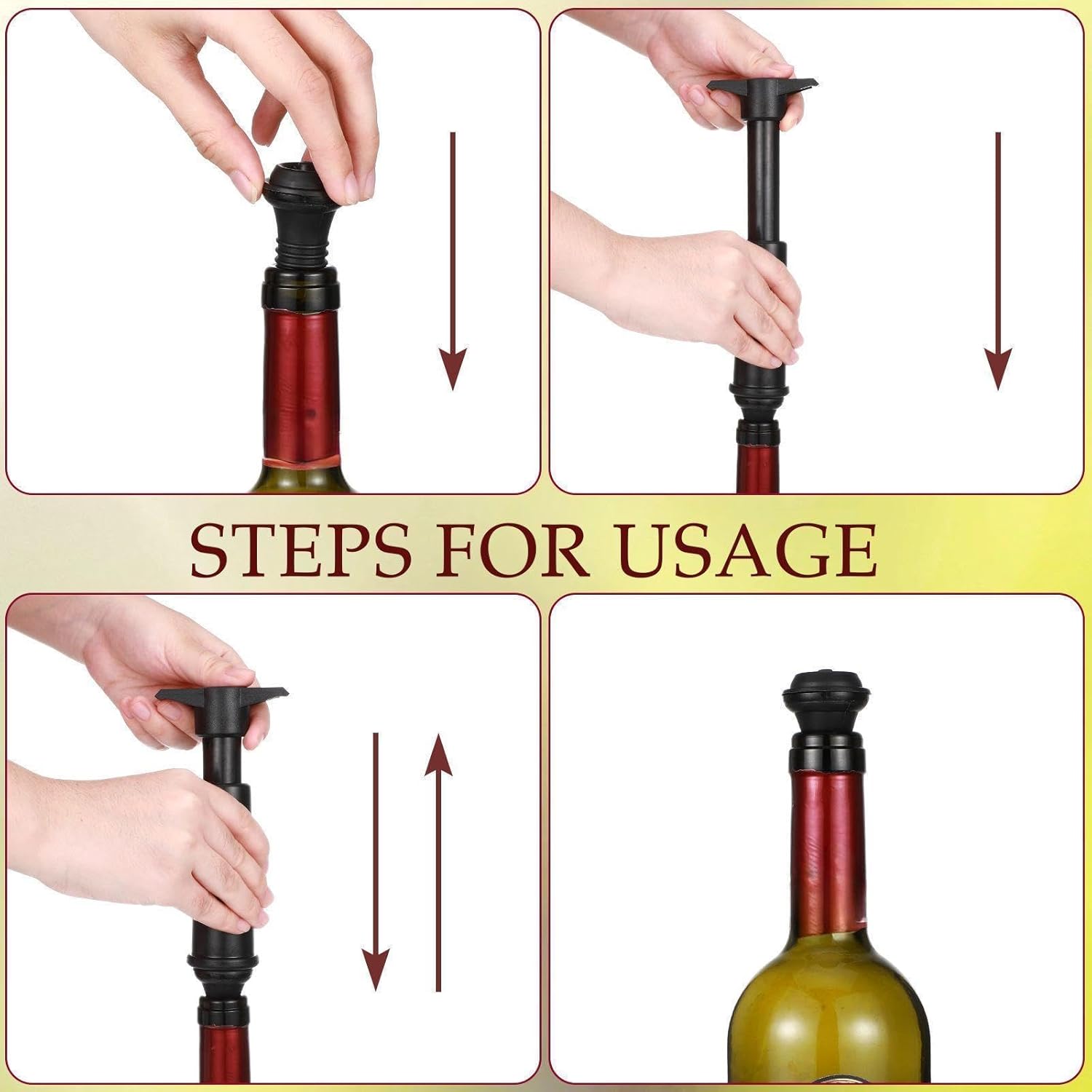 STEPS FOR USAGE