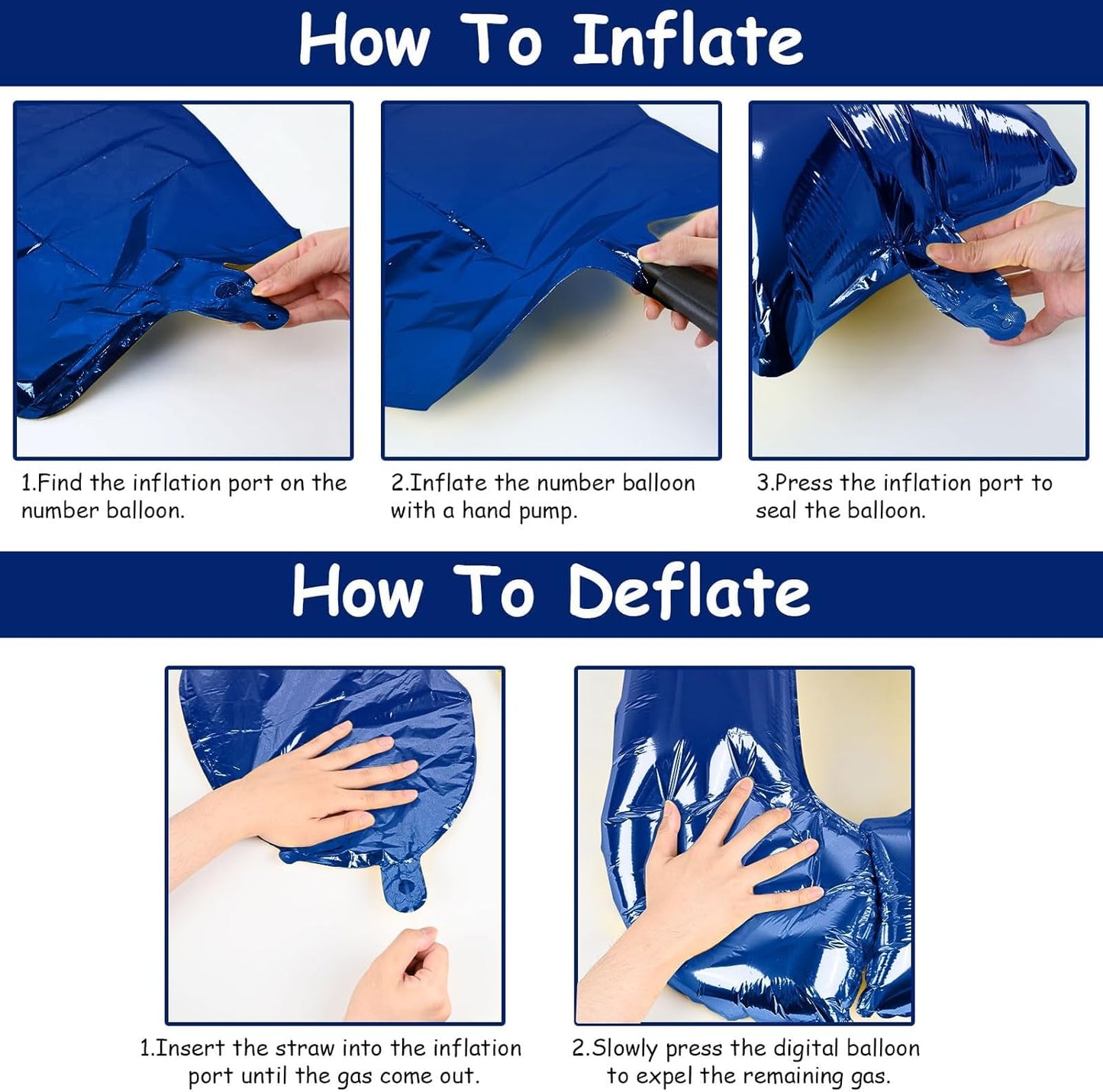 How To Inflate

1.Find the inflation port on the number balloon.

2.Inflate the number balloon with a hand pump.

3.Press the inflation port to seal the balloon.

How To Deflate

1.Insert the straw into the inflation port until the gas come out.

2.Slowly press the digital balloon to expel the remaining gas.