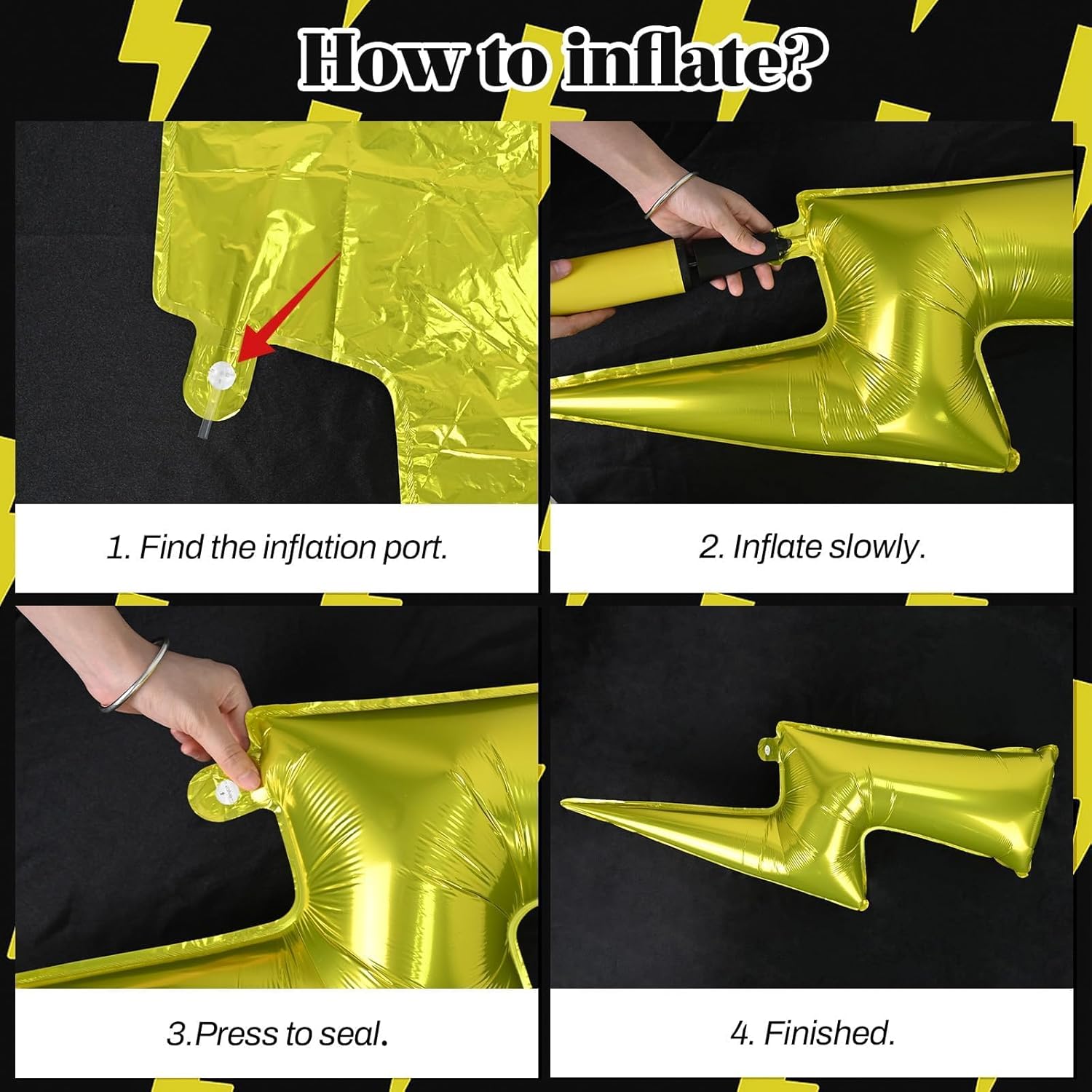 How to inflate?

1. Find the inflation port.

2. Inflate slowly.

3.Press to seal.

4. Finished.