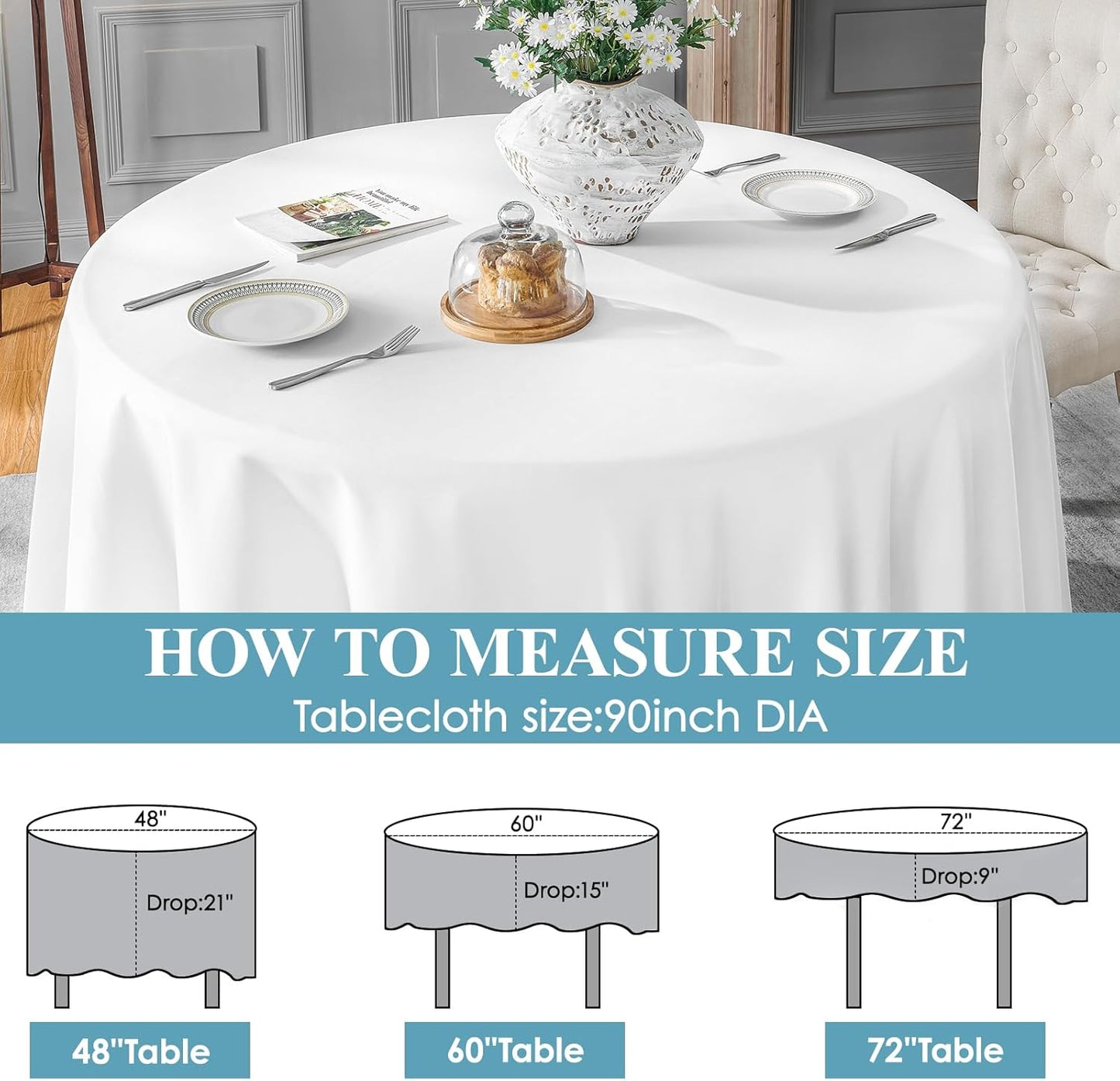 HOW TO MEASURE SIZE
Tablecloth size:90inch DIA

48"
Drop:21"
48"Table

60"
Drop:15"
60"Table

72"
Drop:9"
72"Table