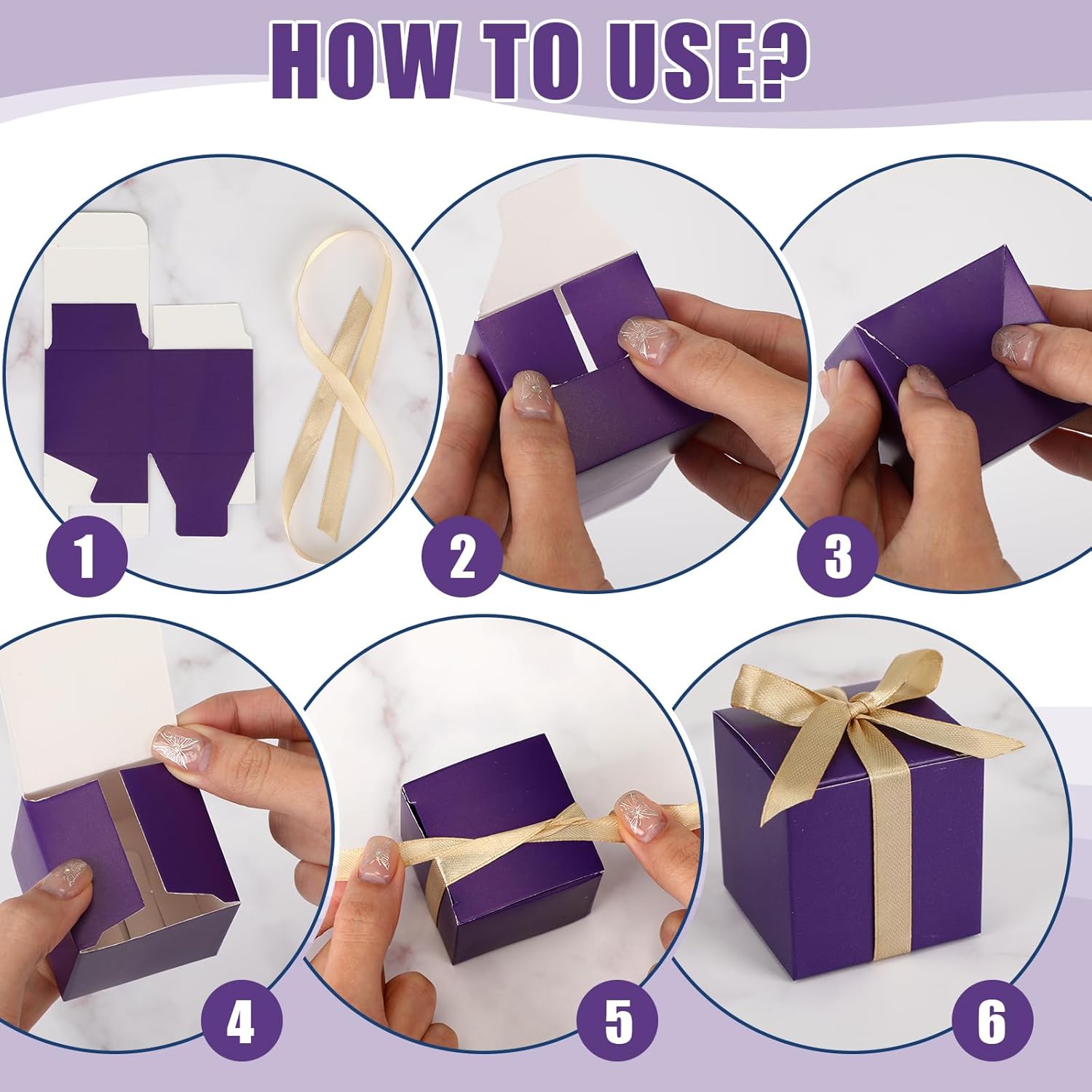 HOW TO USE?

1

2

3

4

5

6