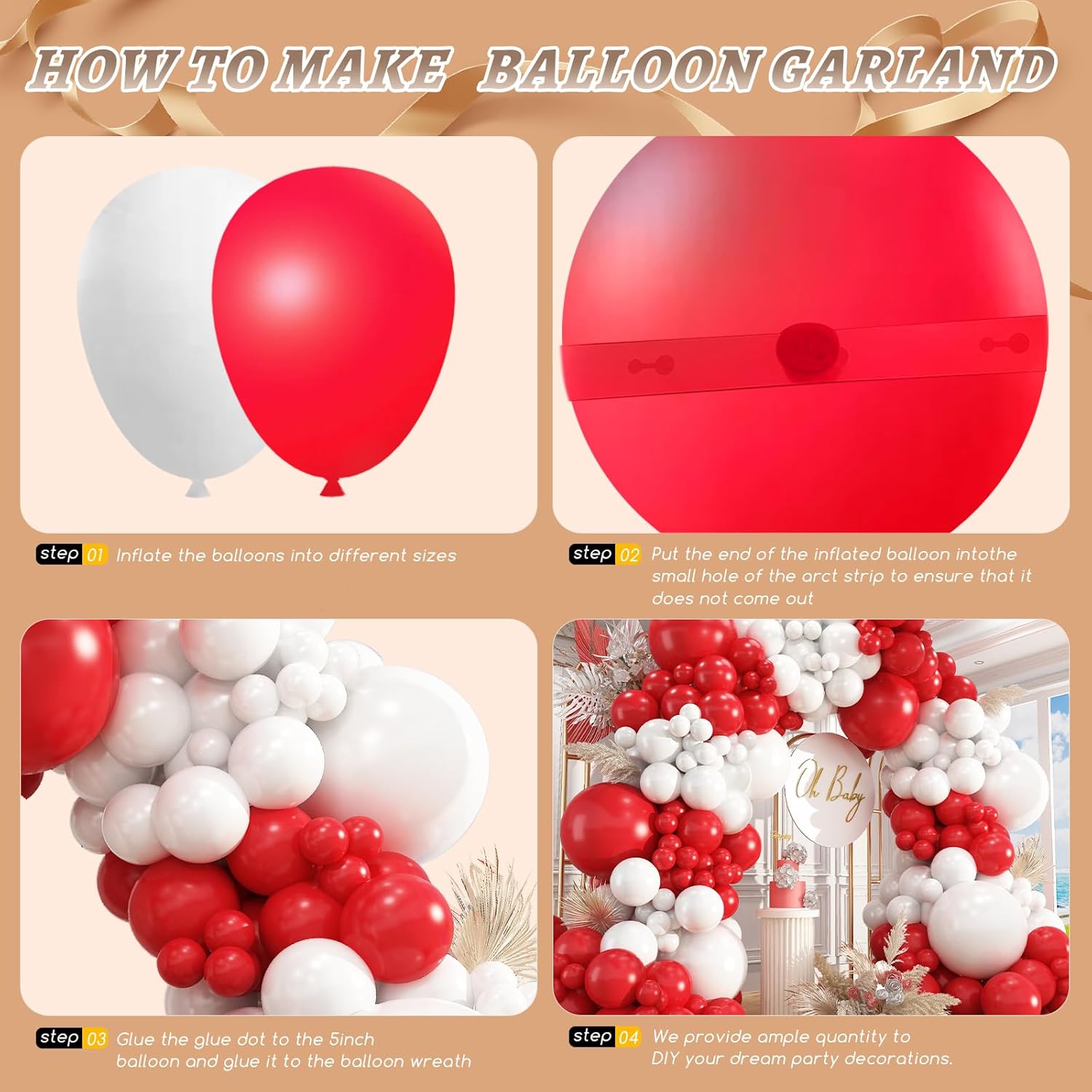 HOW TO MAKE BALLOON GARLAND

step 01 Inflate the balloons into different sizes

step 02 Put the end of the inflated balloon intothe small hole of the arct strip to ensure that it does not come out

Oh Baby

step 03 Glue the glue dot to the 5inch balloon and glue it to the balloon wreath

step 04 We provide ample quantity to DIY your dream party decorations.