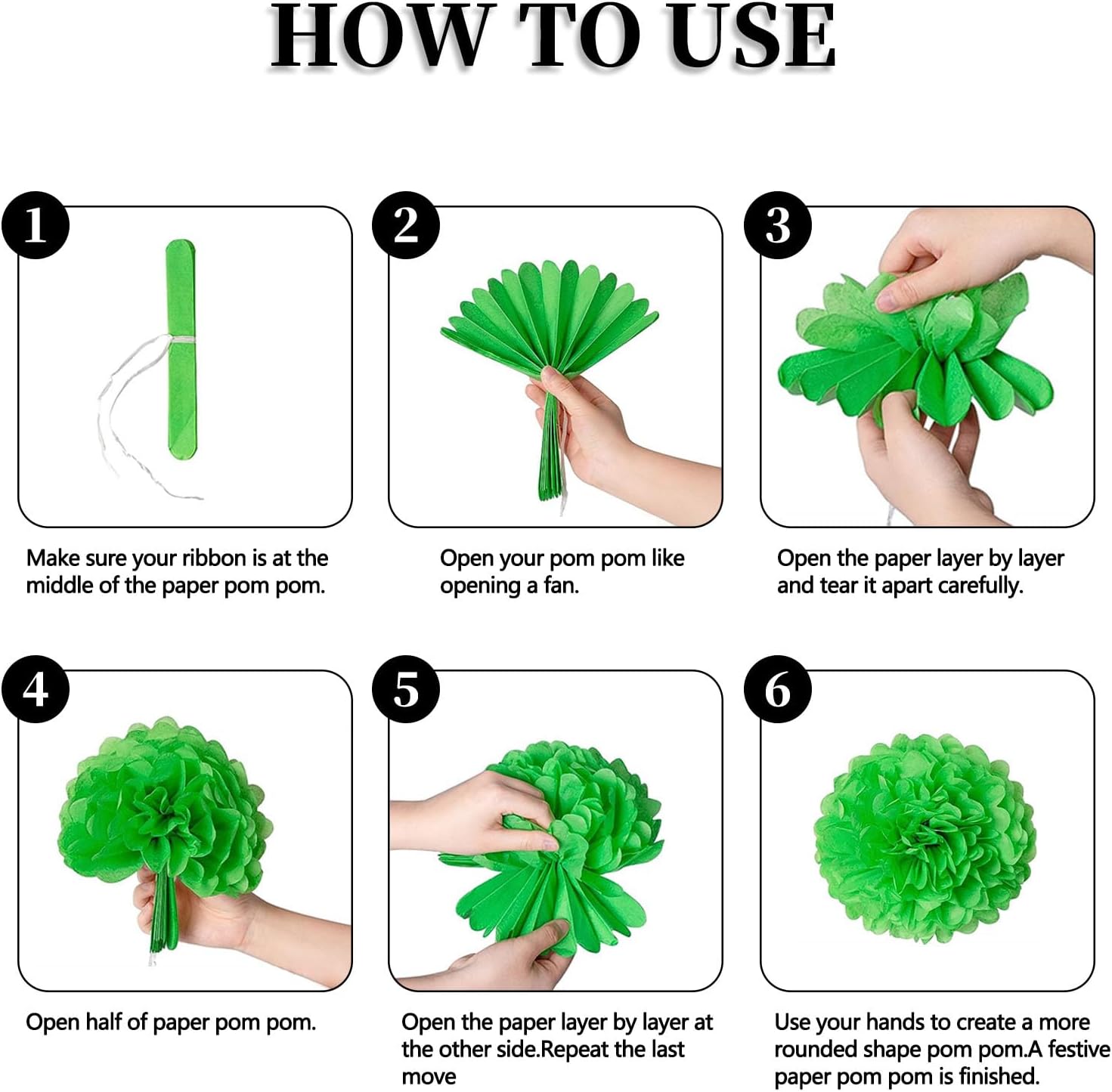 HOW TO USE

1

Make sure your ribbon is at the middle of the paper pom pom.

2

Open your pom pom like opening a fan.

3

Open the paper layer by layer and tear it apart carefully.

4

Open half of paper pom pom.

5

Open the paper layer by layer at the other side.Repeat the last move

6

Use your hands to create a more rounded shape pom pom.A festive paper pom pom is finished.