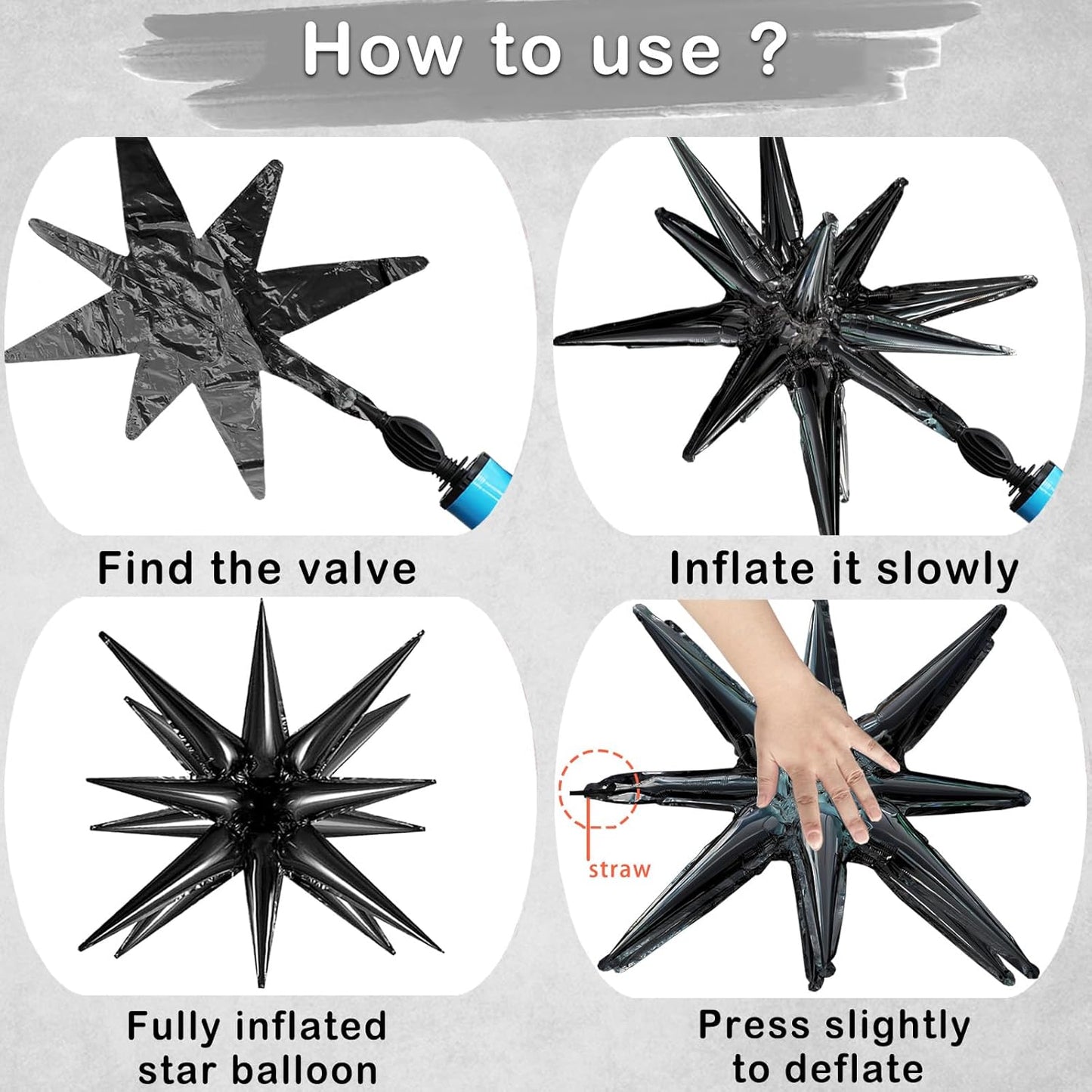 How to use ?

Find the valve

Inflate it slowly

Fully inflated star balloon

straw

Press slightly to deflate