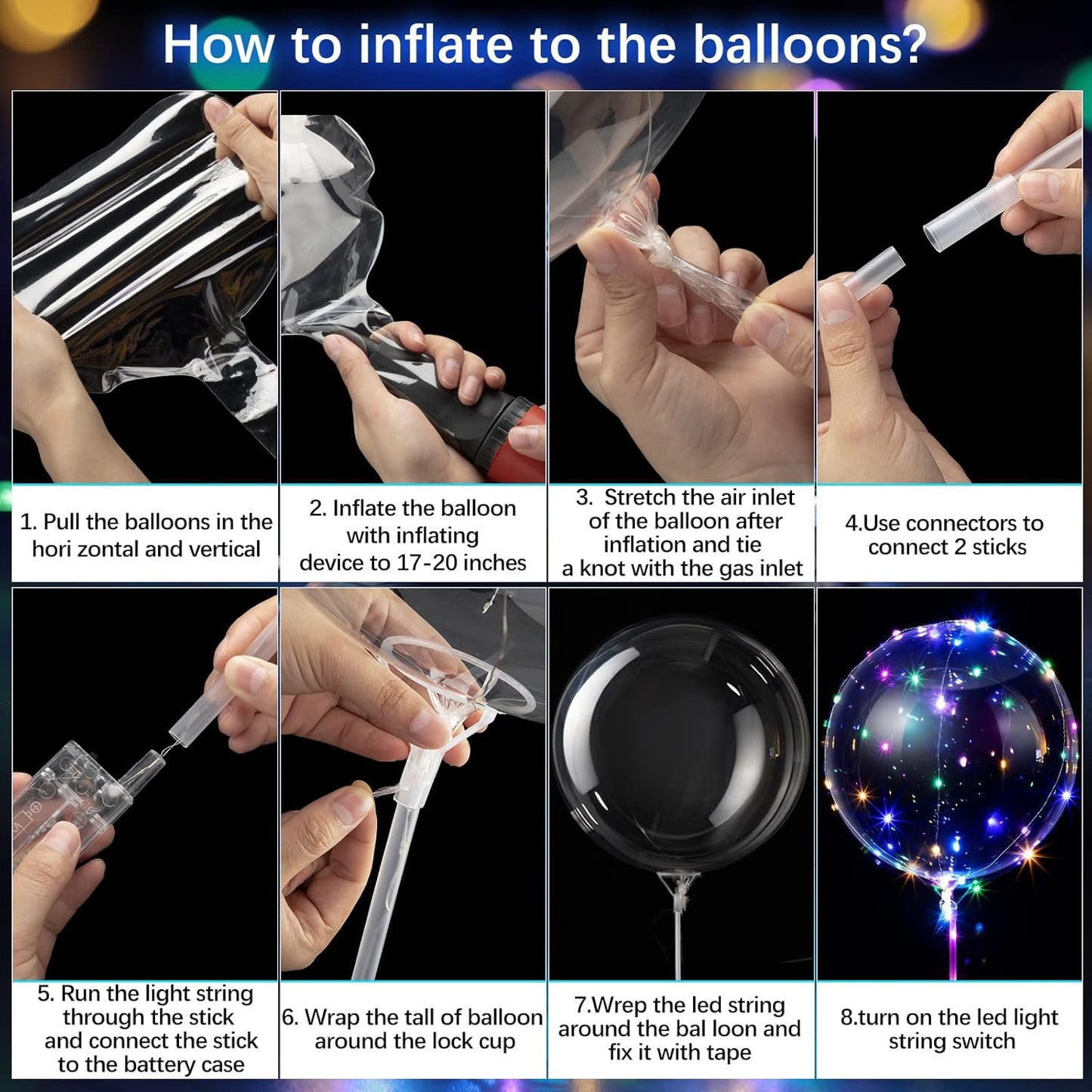 How to inflate to the balloons?

1. Pull the balloons in the hori zontal and vertical

2. Inflate the balloon with inflating device to 17-20 inches

3. Stretch the air inlet of the balloon after inflation and tie a knot with the gas inlet

4.Use connectors to connect 2 sticks

5. Run the light string through the stick and connect the stick to the battery case

6. Wrap the tall of balloon around the lock cup

7.Wrep the led string around the bal loon and fix it with tape

8.turn on the led light string switch