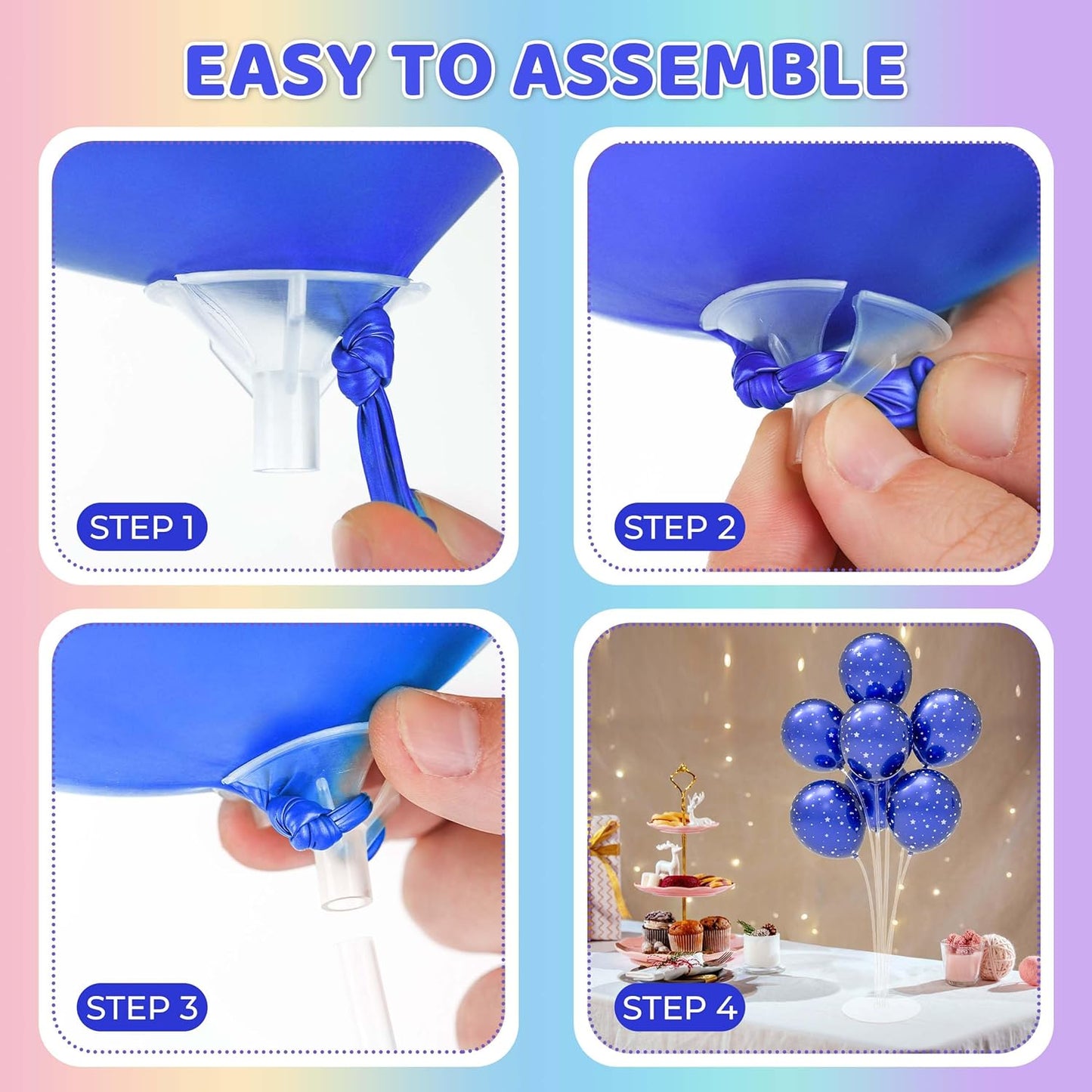 EASY TO ASSEMBLE

STEP 1

STEP 2

STEP 3

STEP 4