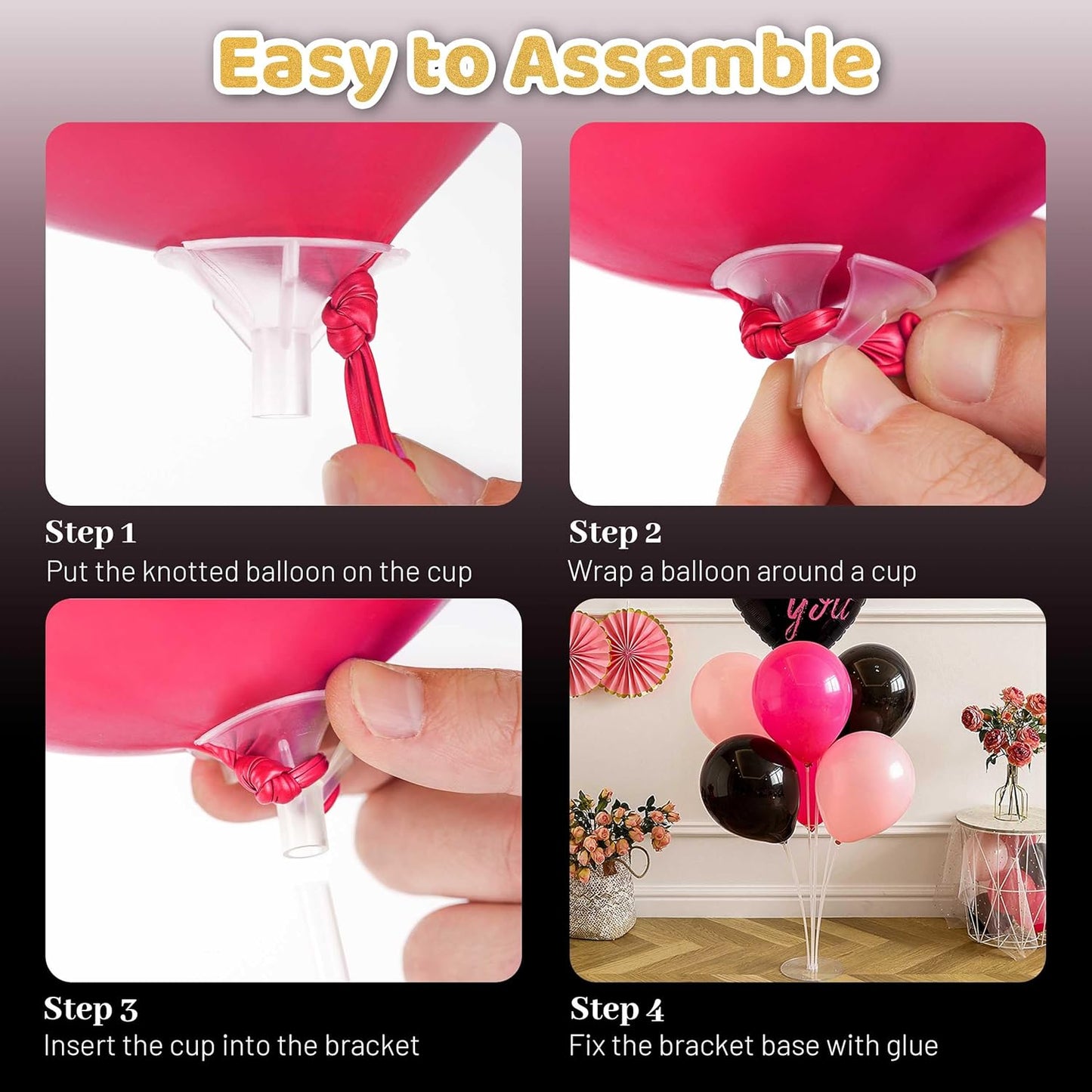 Easy to Assemble

Step 1
Put the knotted balloon on the cup

Step 2
Wrap a balloon around a cup

Step 3
Insert the cup into the bracket

you

Step 4
Fix the bracket base with glue