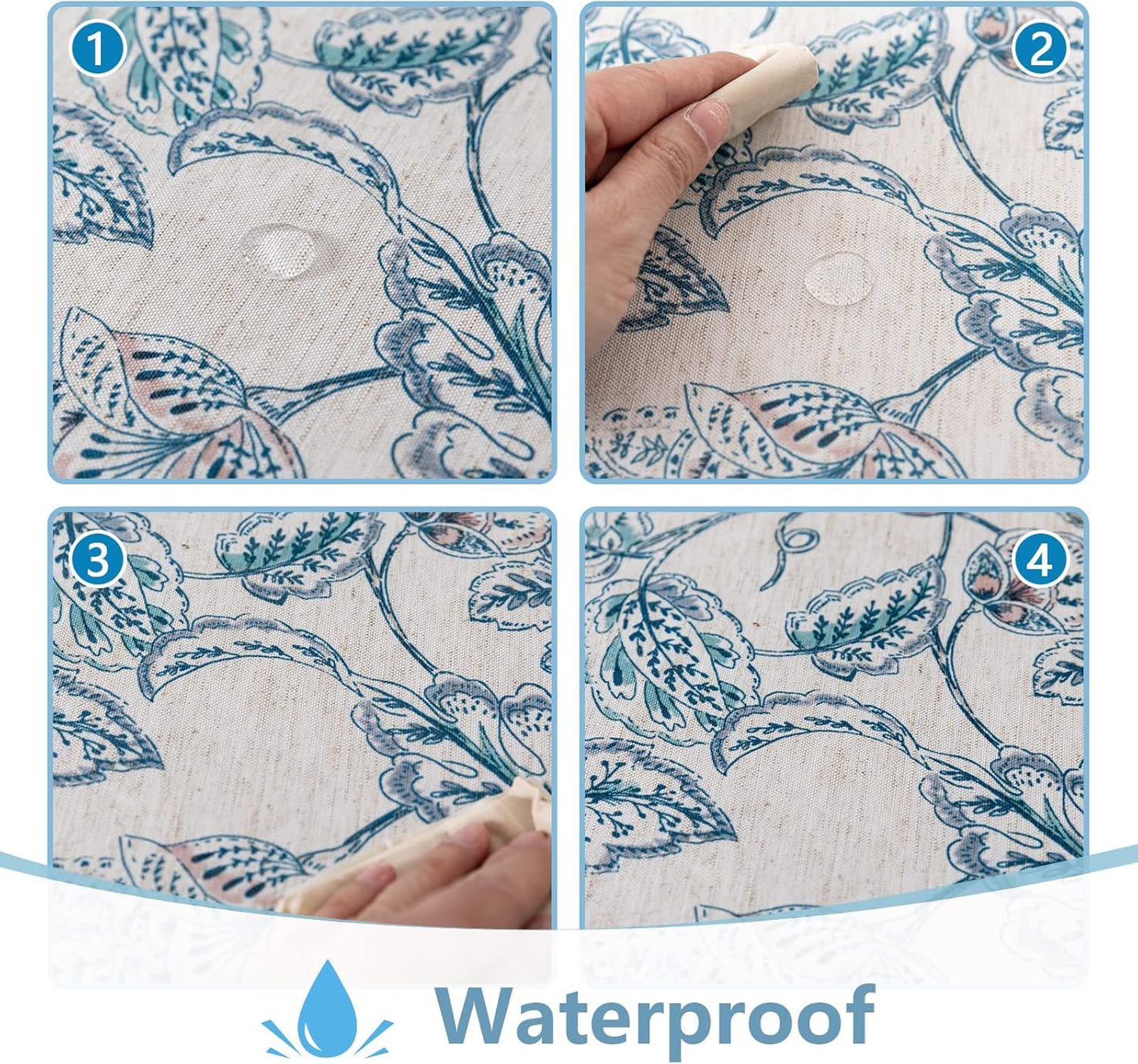 1

2

3

4

Waterproof