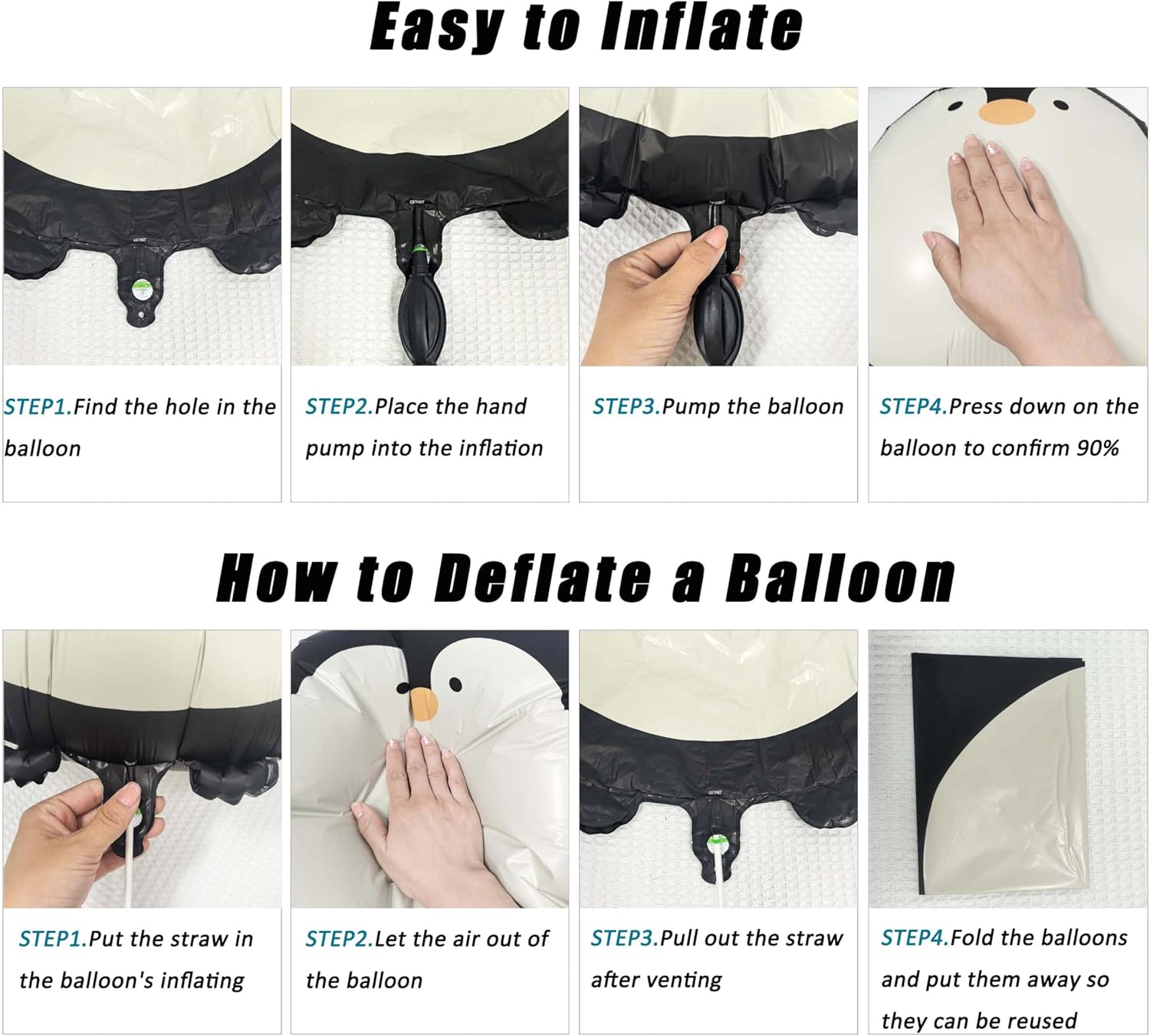 Easy to Inflate

STEP1.Find the hole in the balloon

STEP2.Place the hand pump into the inflation

STEP3.Pump the balloon

STEP4.Press down on the balloon to confirm 90%

How to Deflate a Balloon

STEP1.Put the straw in the balloon's inflating

STEP2.Let the air out of the balloon

STEP3.Pull out the straw after venting

STEP4.Fold the balloons and put them away so they can be reused