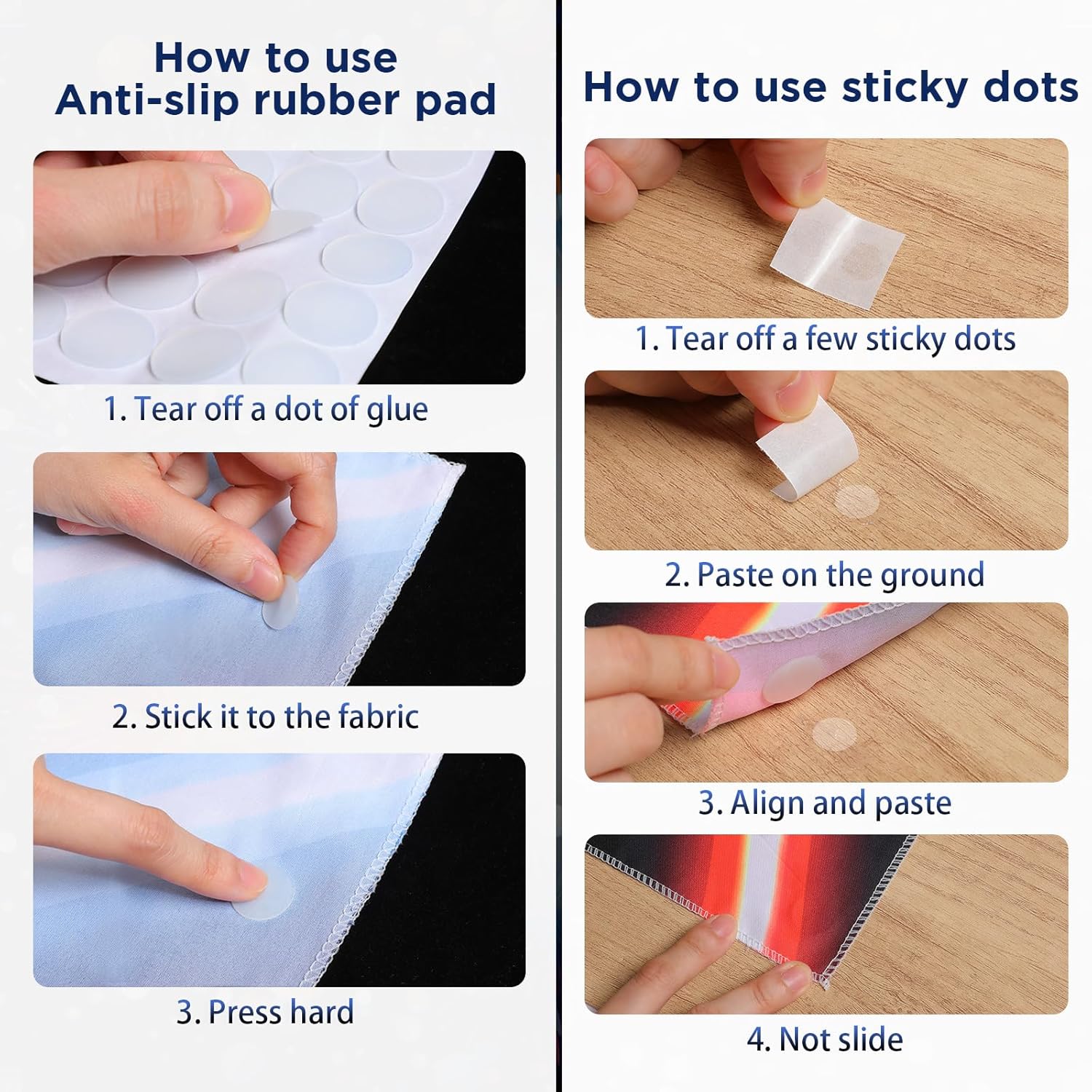 How to use
Anti-slip rubber pad

1. Tear off a dot of glue

2. Stick it to the fabric

3. Press hard

How to use sticky dots

1. Tear off a few sticky dots

2. Paste on the ground

3. Align and paste

4. Not slide