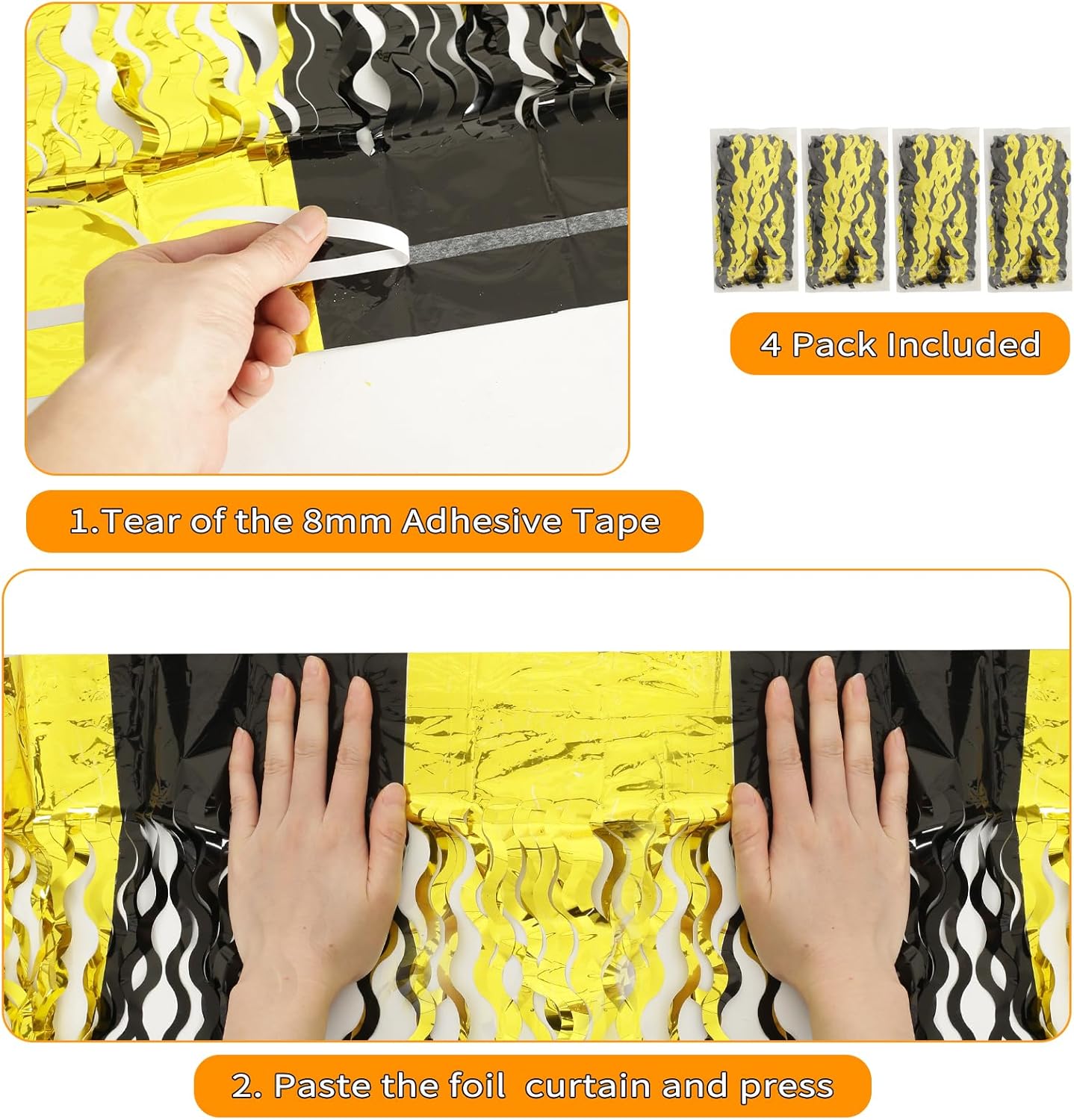 4 Pack Included

1.Tear of the 8mm Adhesive Tape

2. Paste the foil curtain and press