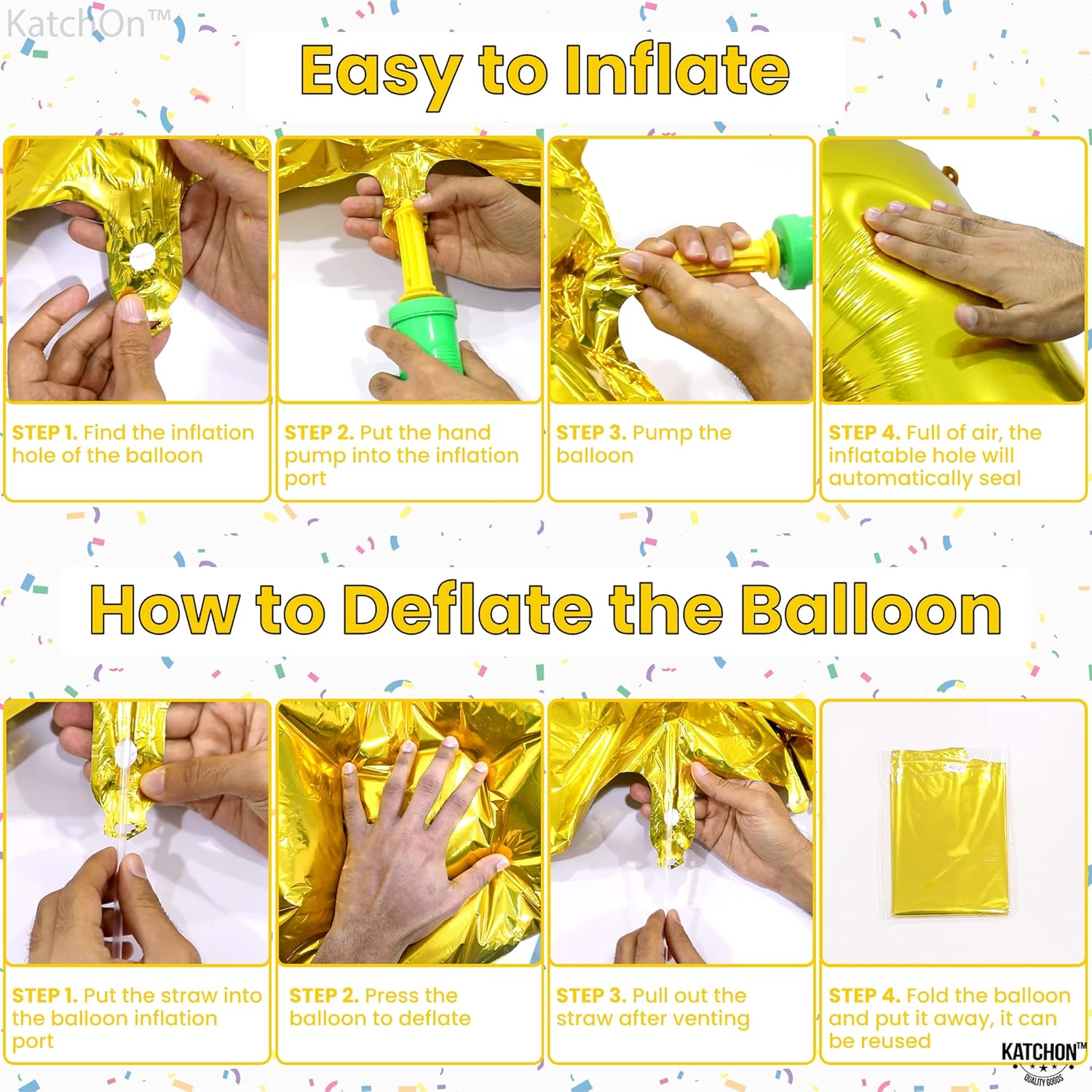 KatchOn™

Easy to Inflate

STEP 1. Find the inflation hole of the balloon

STEP 2. Put the hand pump into the inflation port

STEP 3. Pump the balloon

STEP 4. Full of air, the inflatable hole will automatically seal

How to Deflate the Balloon

STEP 1. Put the straw into the balloon inflation port

STEP 2. Press the balloon to deflate

STEP 3. Pull out the straw after venting

STEP 4. Fold the balloon and put it away, it can be reused

KATCHON™
QUALITY GOODS