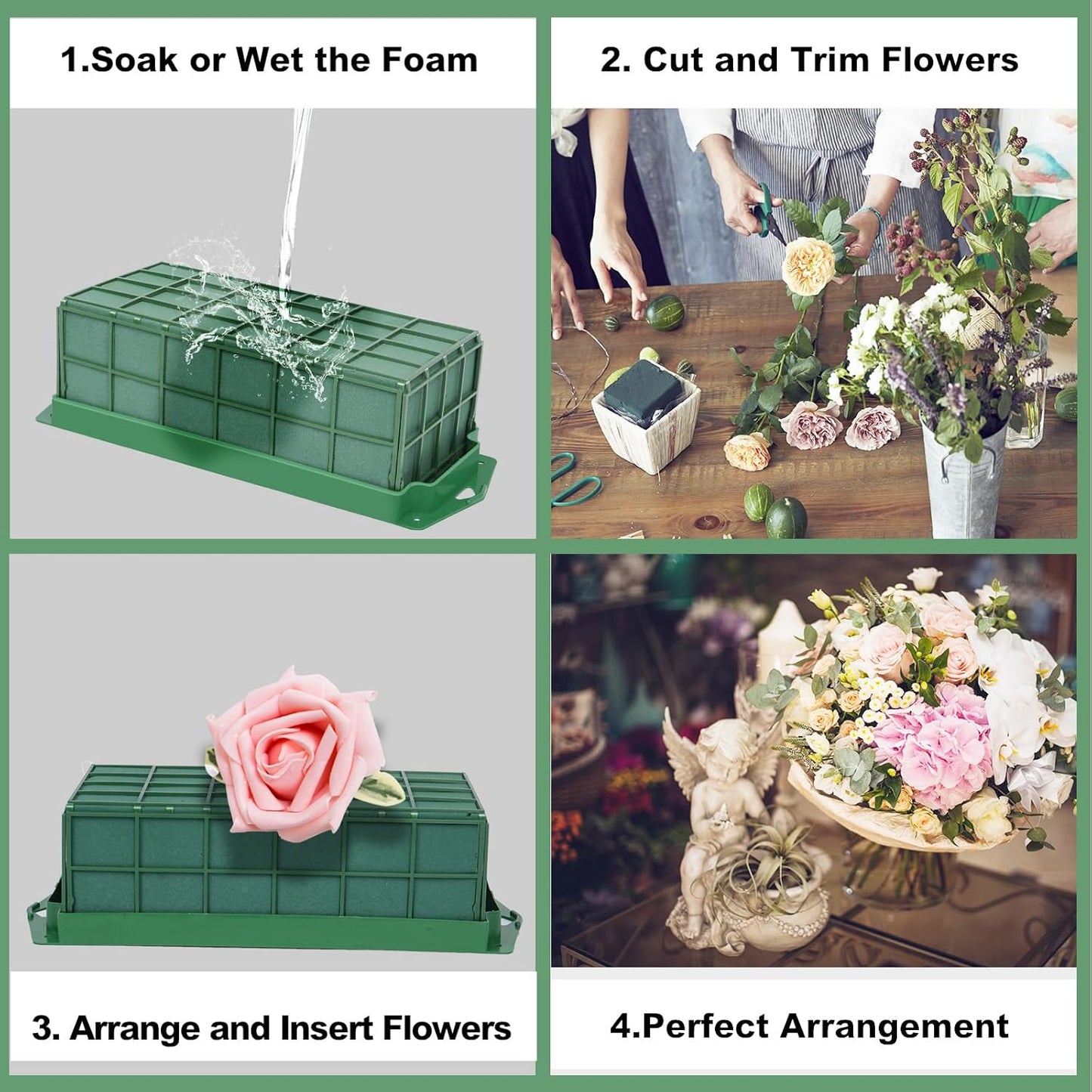 1.Soak or Wet the Foam

2. Cut and Trim Flowers

3. Arrange and Insert Flowers

4.Perfect Arrangement