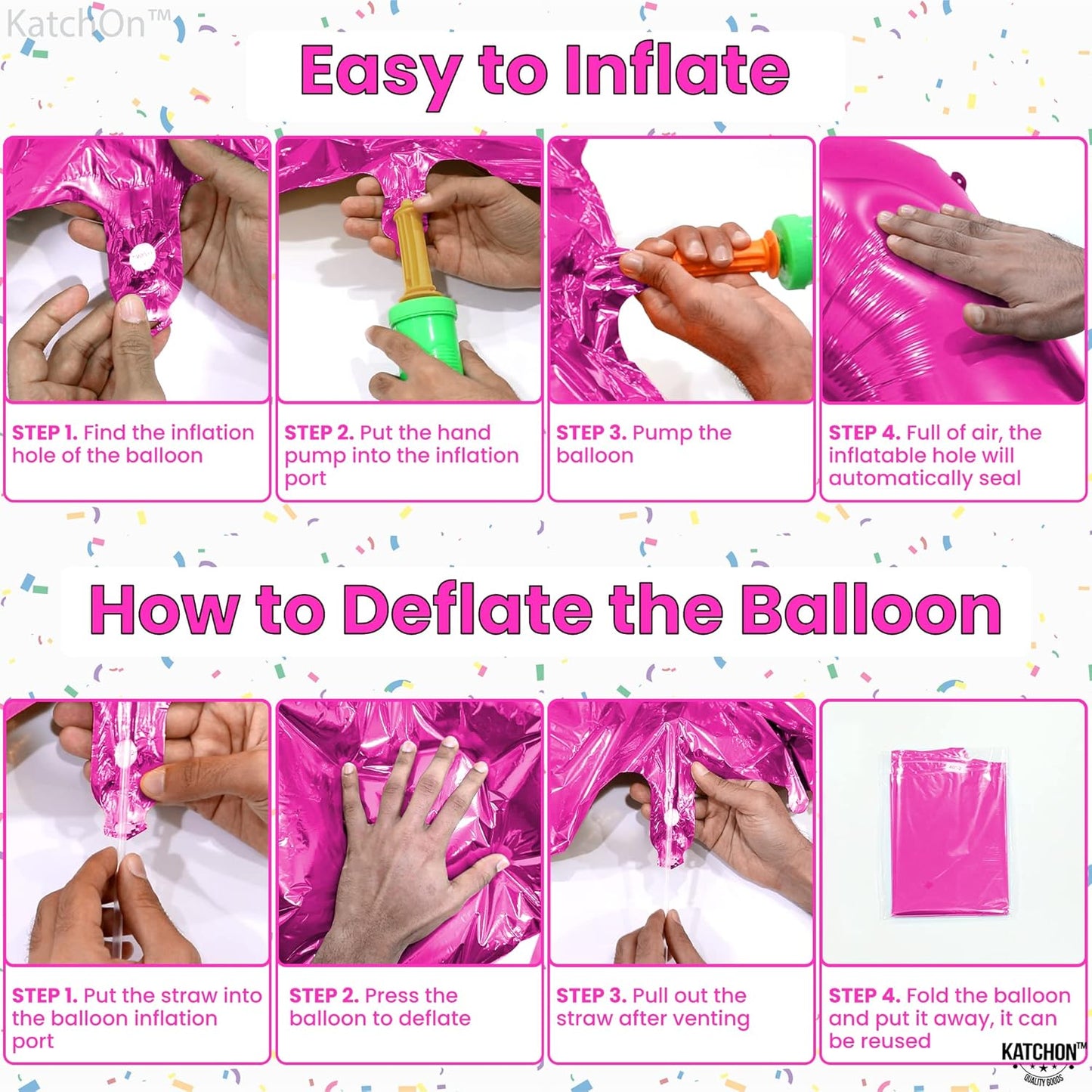 KatchOn™

Easy to Inflate

STEP 1. Find the inflation hole of the balloon

STEP 2. Put the hand pump into the inflation port

STEP 3. Pump the balloon

STEP 4. Full of air, the inflatable hole will automatically seal

How to Deflate the Balloon

STEP 1. Put the straw into the balloon inflation port

STEP 2. Press the balloon to deflate

STEP 3. Pull out the straw after venting

STEP 4. Fold the balloon and put it away, it can be reused

KATCHON™
QUALITY GOODS